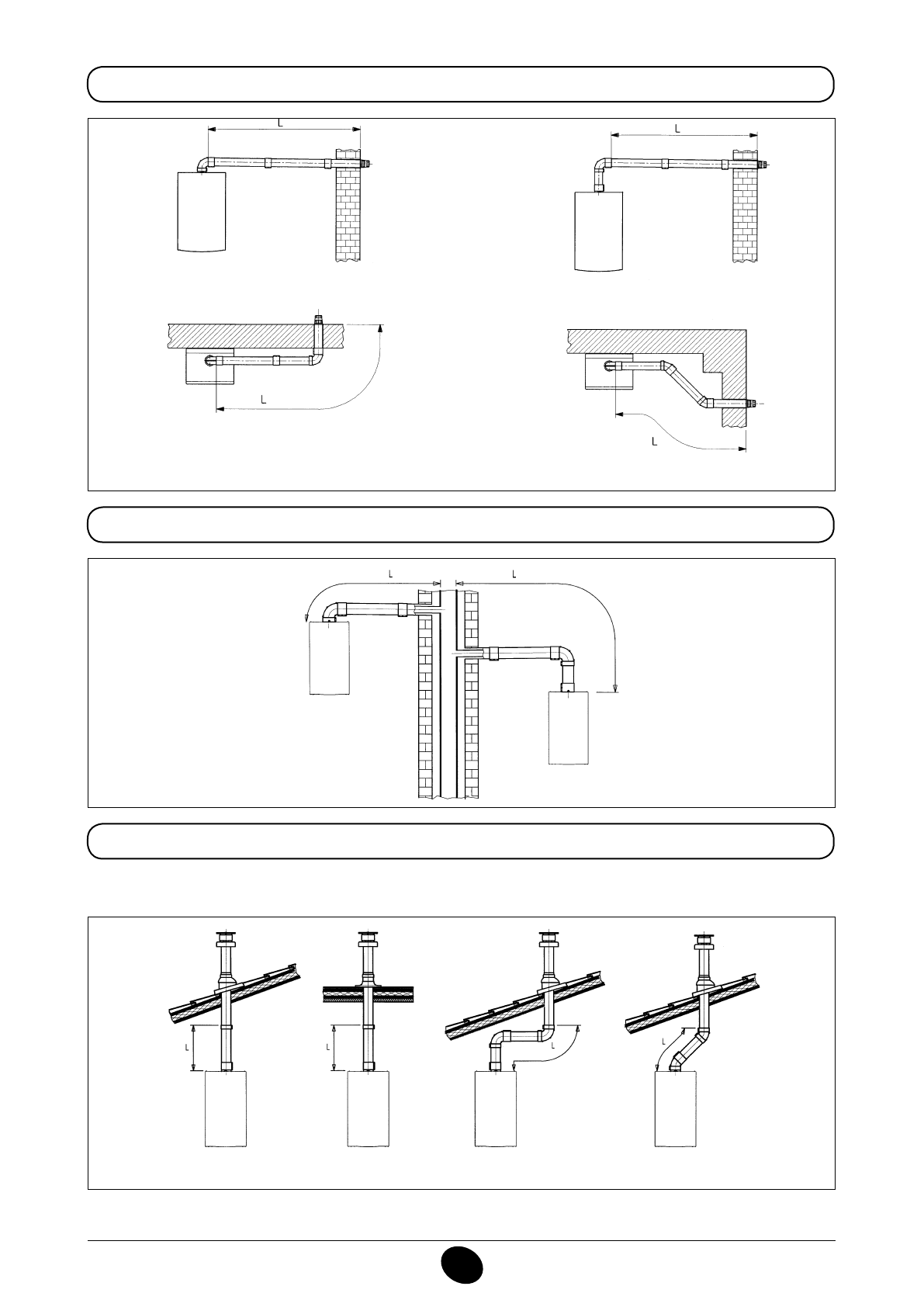 L

L

L

L

L

L

L

L

L

L