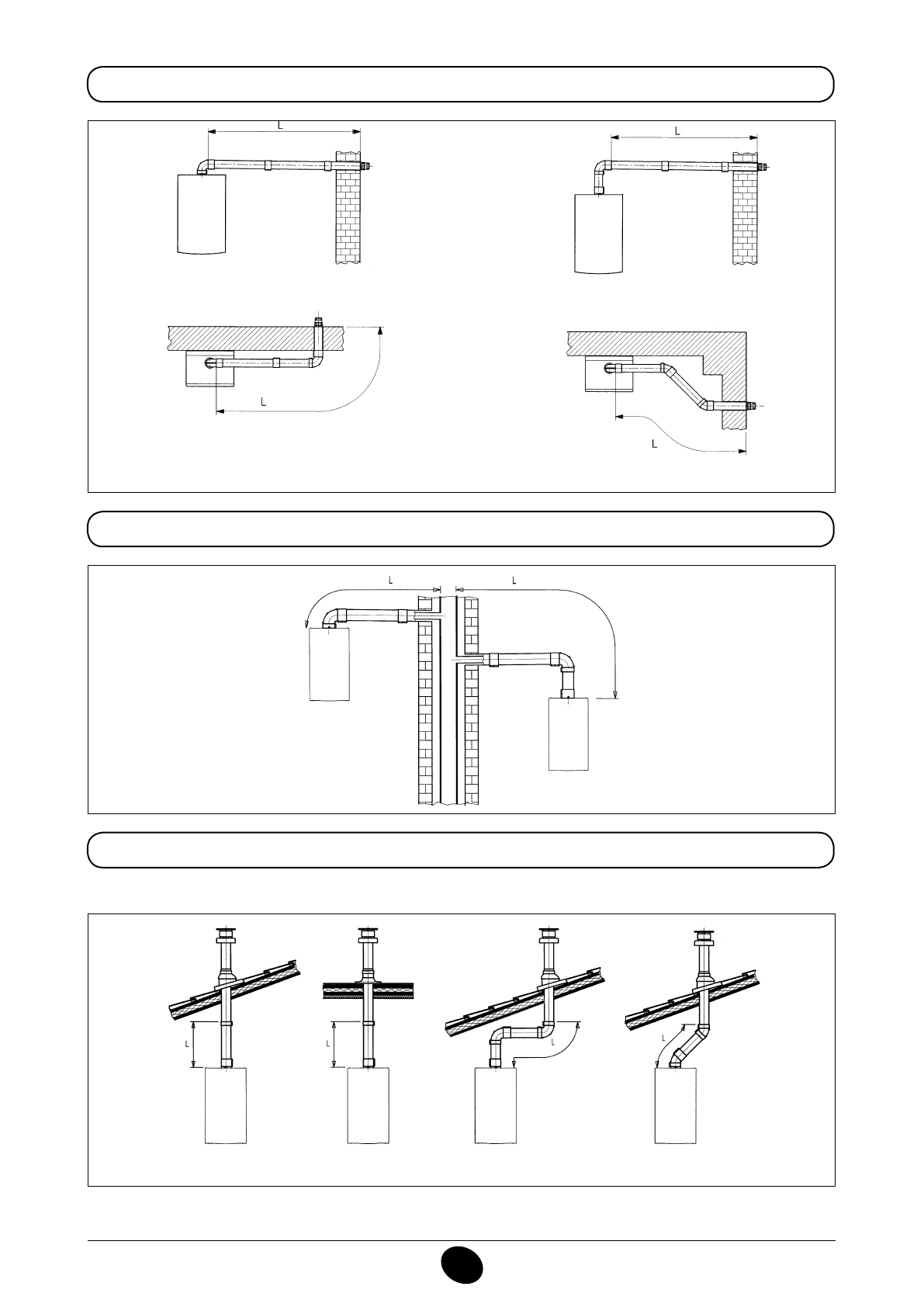 L

L

L

L

L

L

L

L

L

L