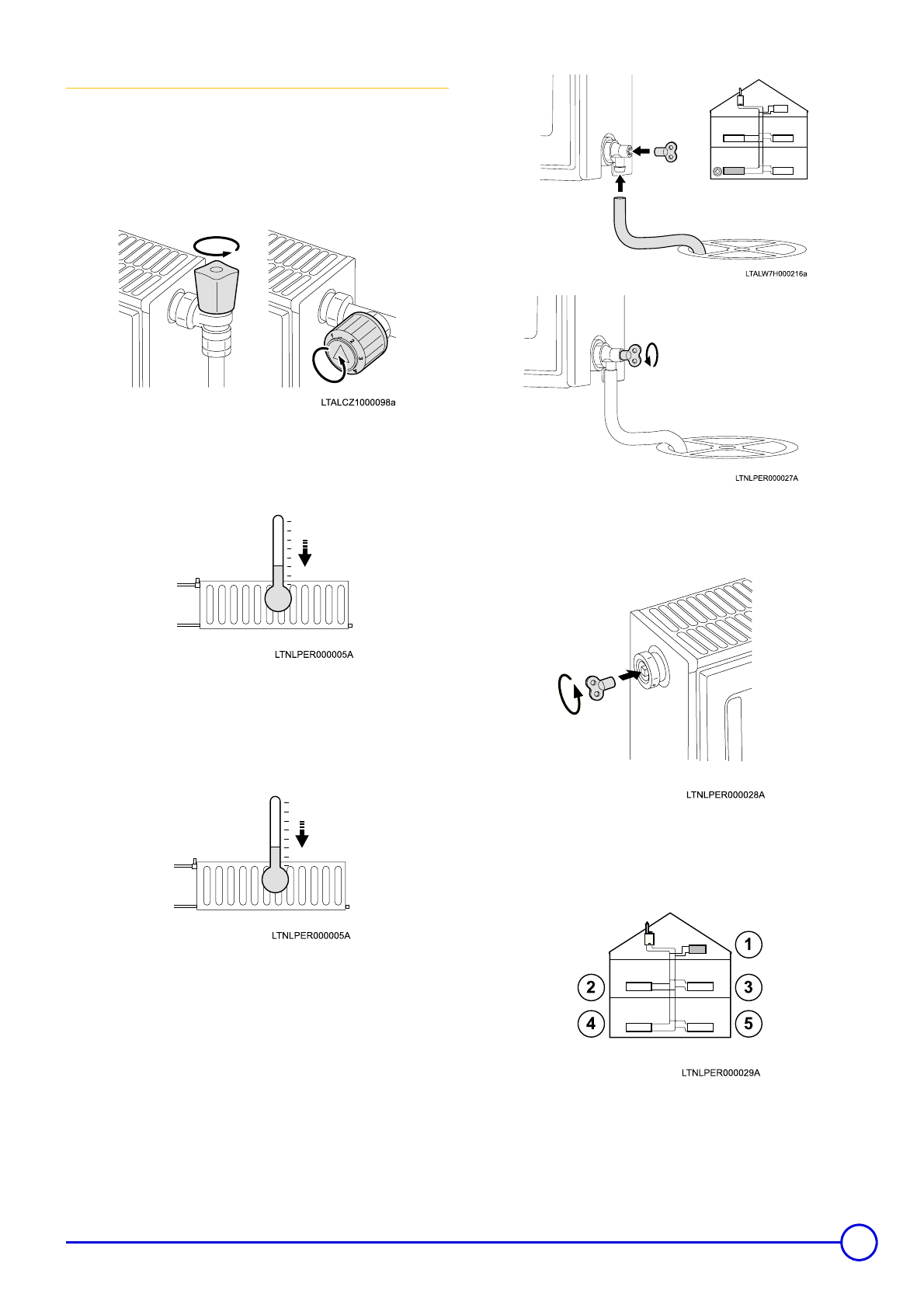 LTALCZ1000098a

LTNLPER000005A

LTNLPER000005A

LTALW7H000216a

LTNLPER000027A

LTNLPER000028A

1

2

3

4

5

LTNLPER000029A