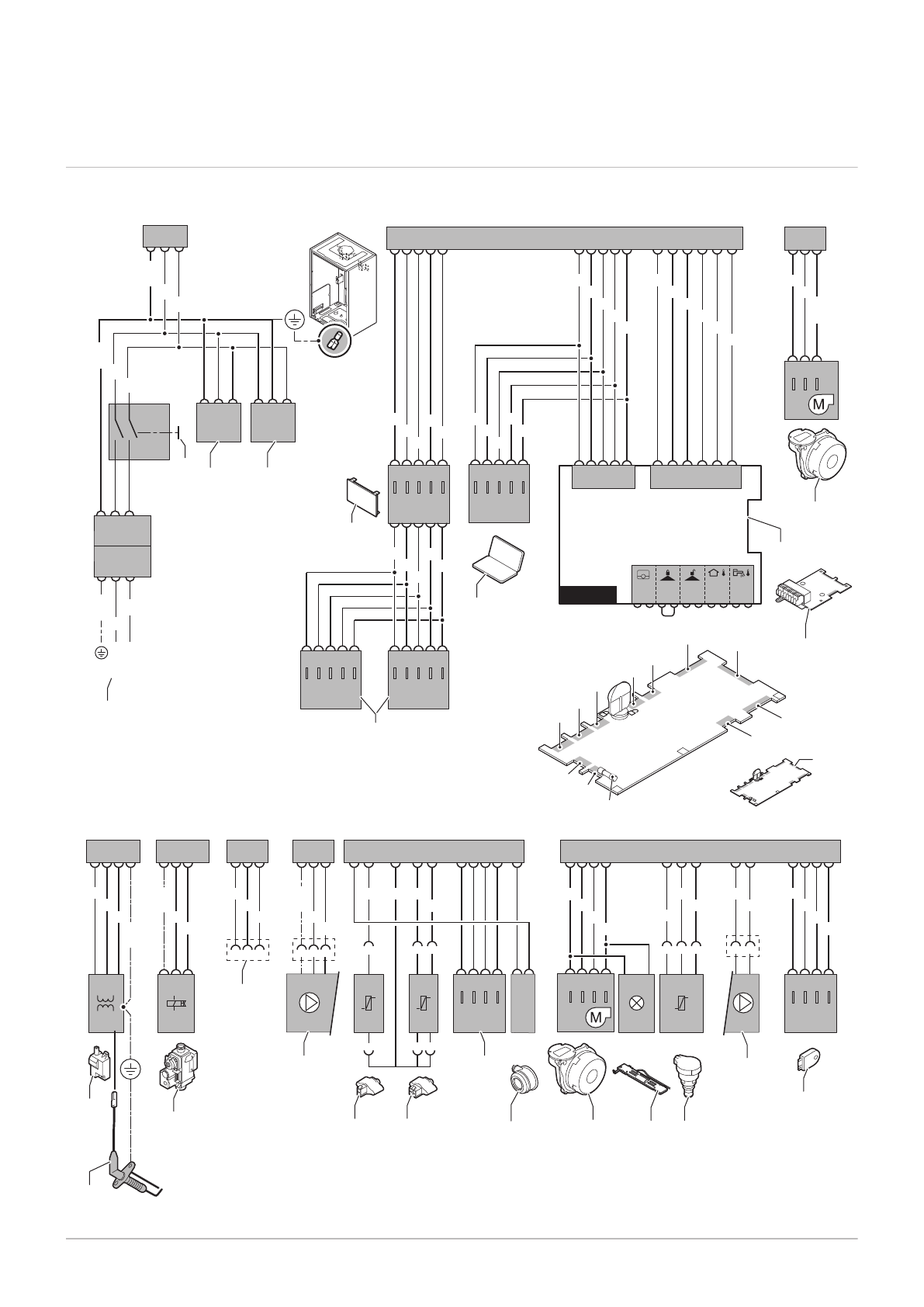 M

M