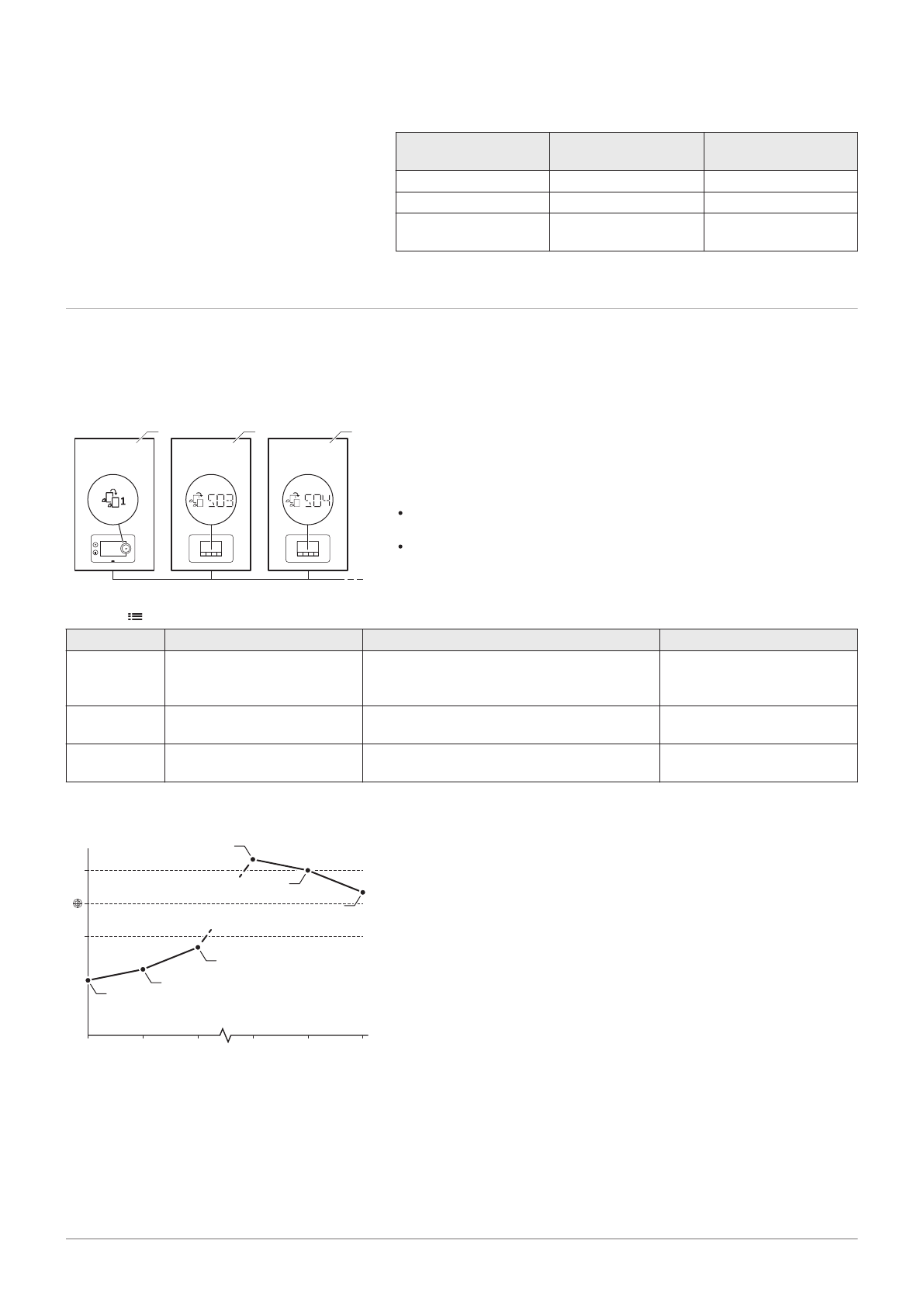 1

S03

S04