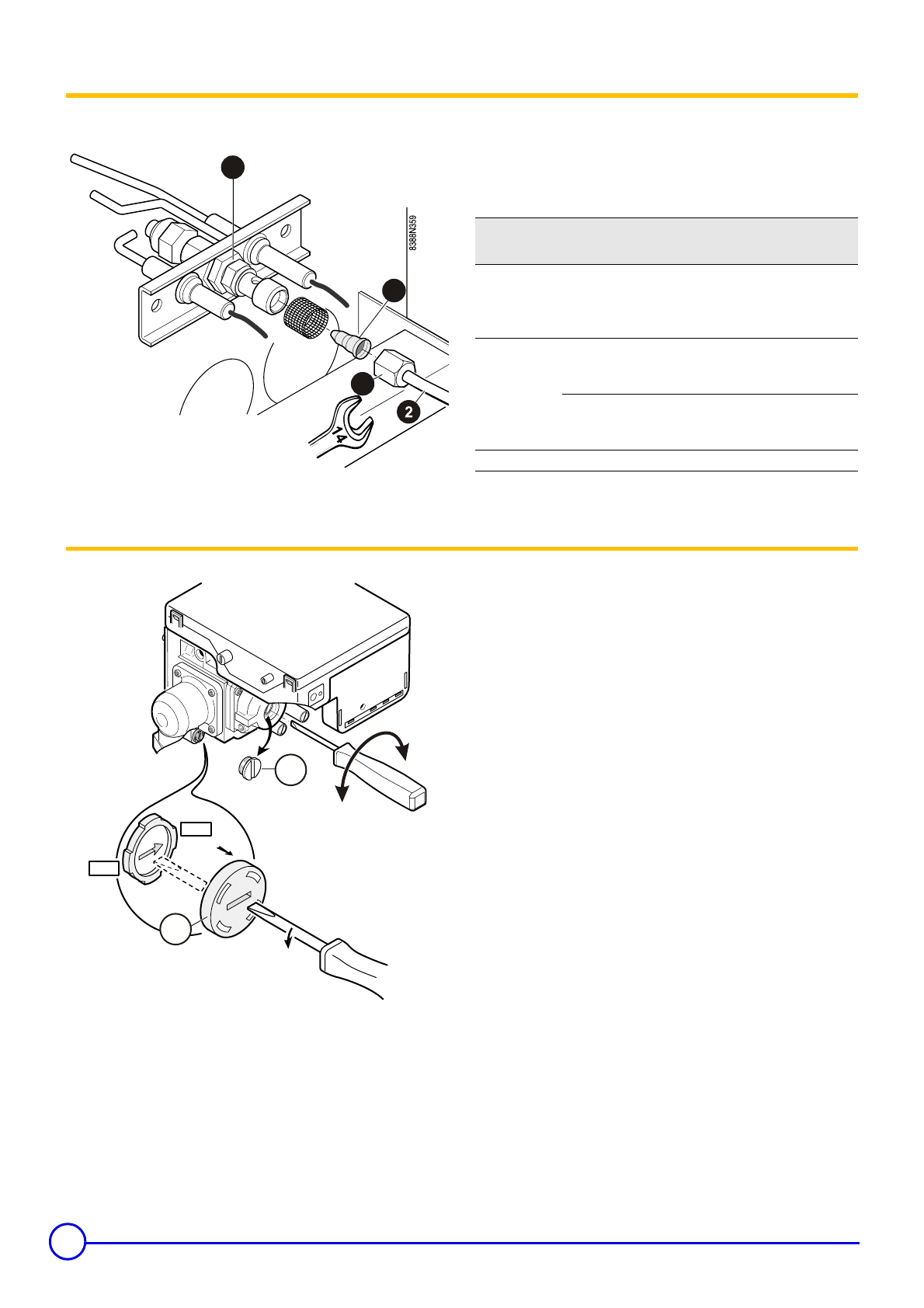 8388N359

2

14