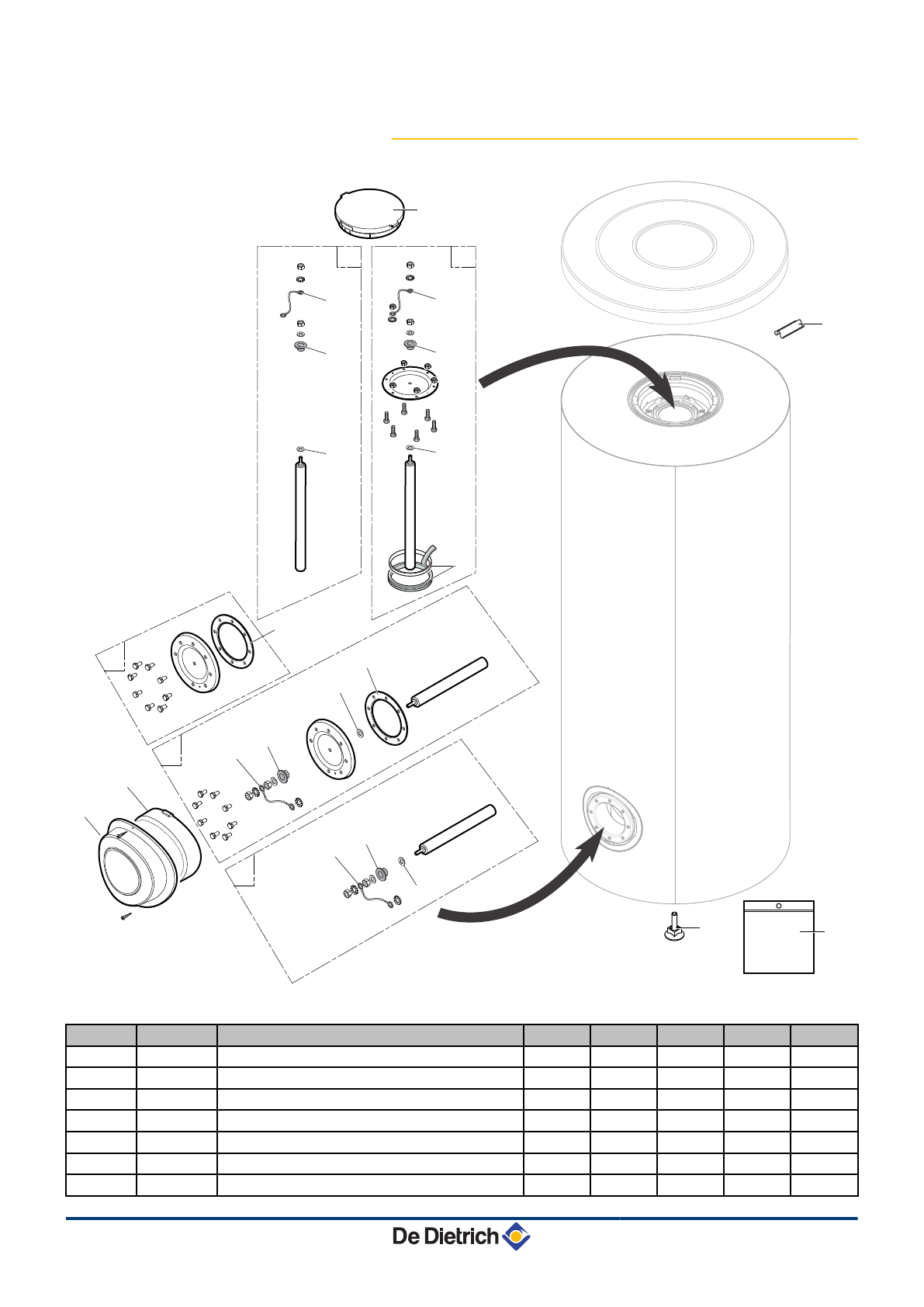 De Dietrich