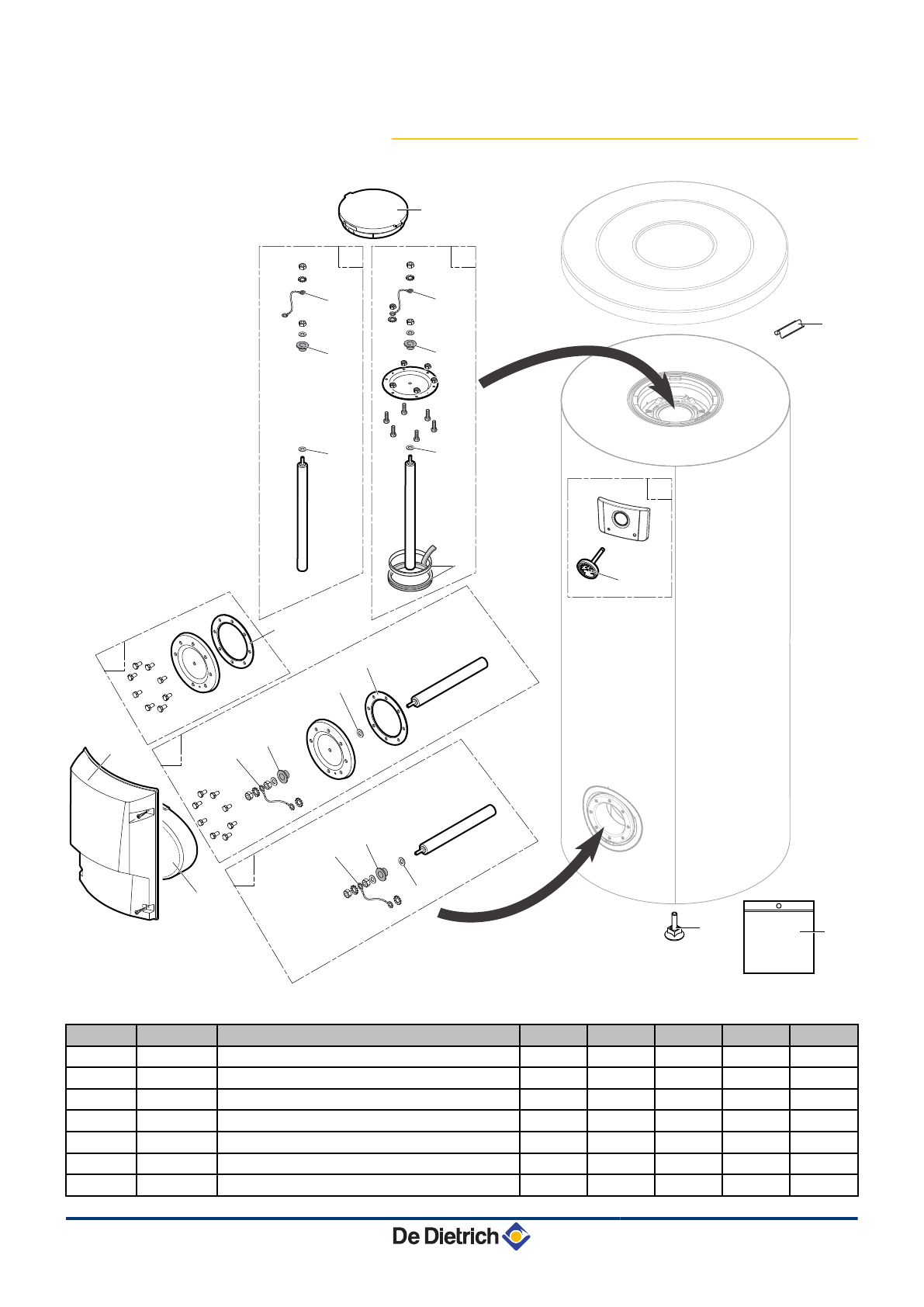 De Dietrich