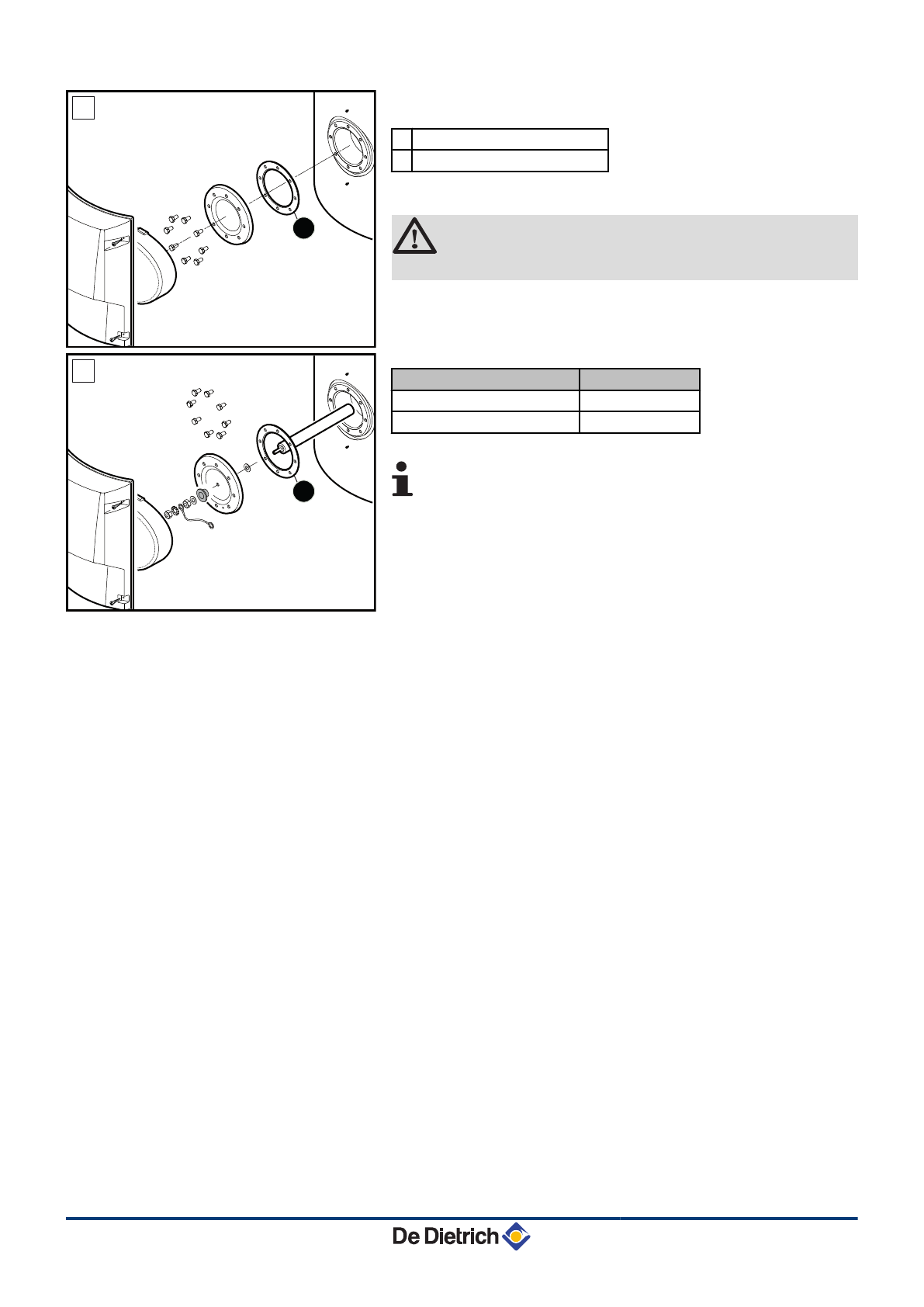 De Dietrich