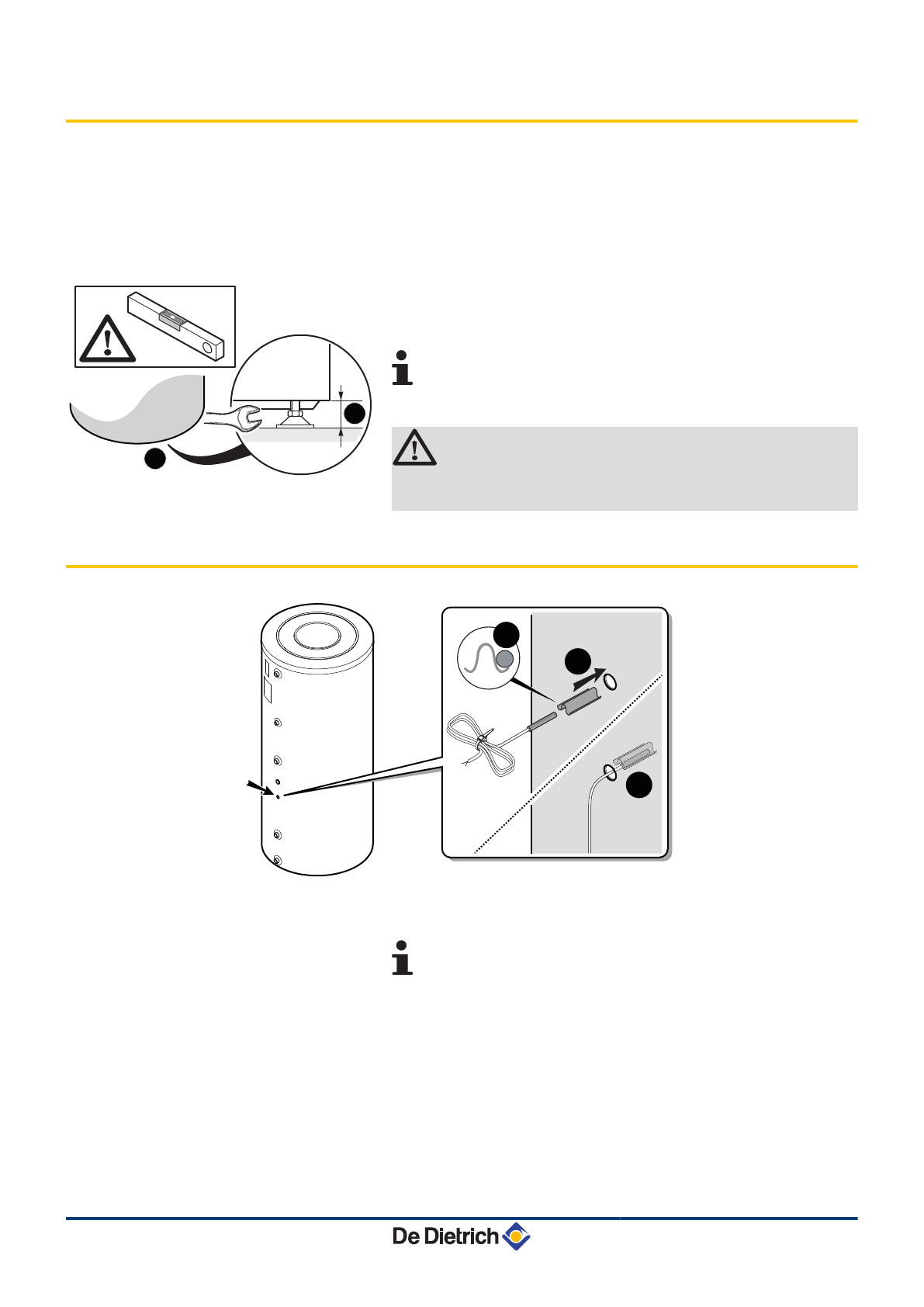 De Dietrich