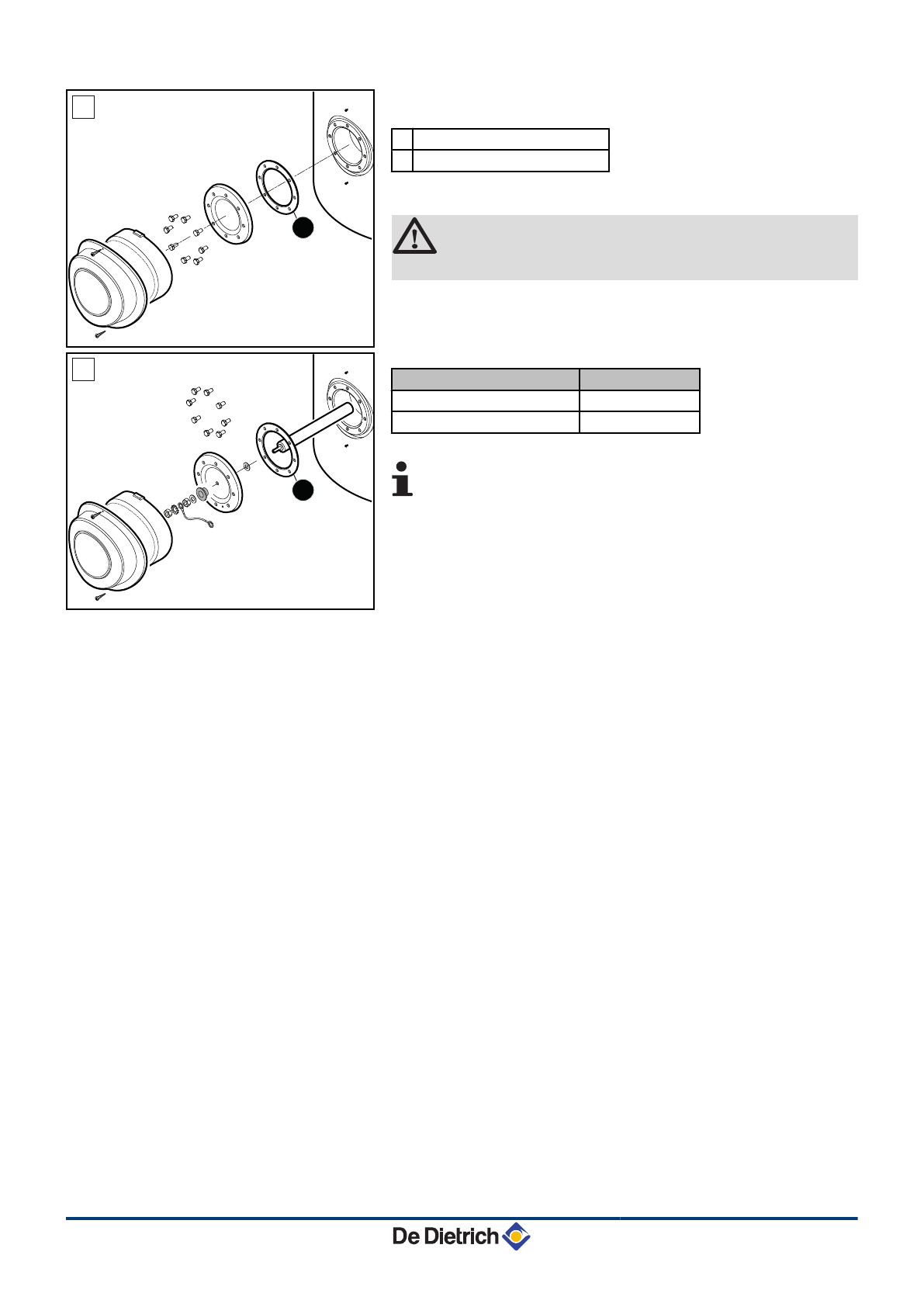 De Dietrich