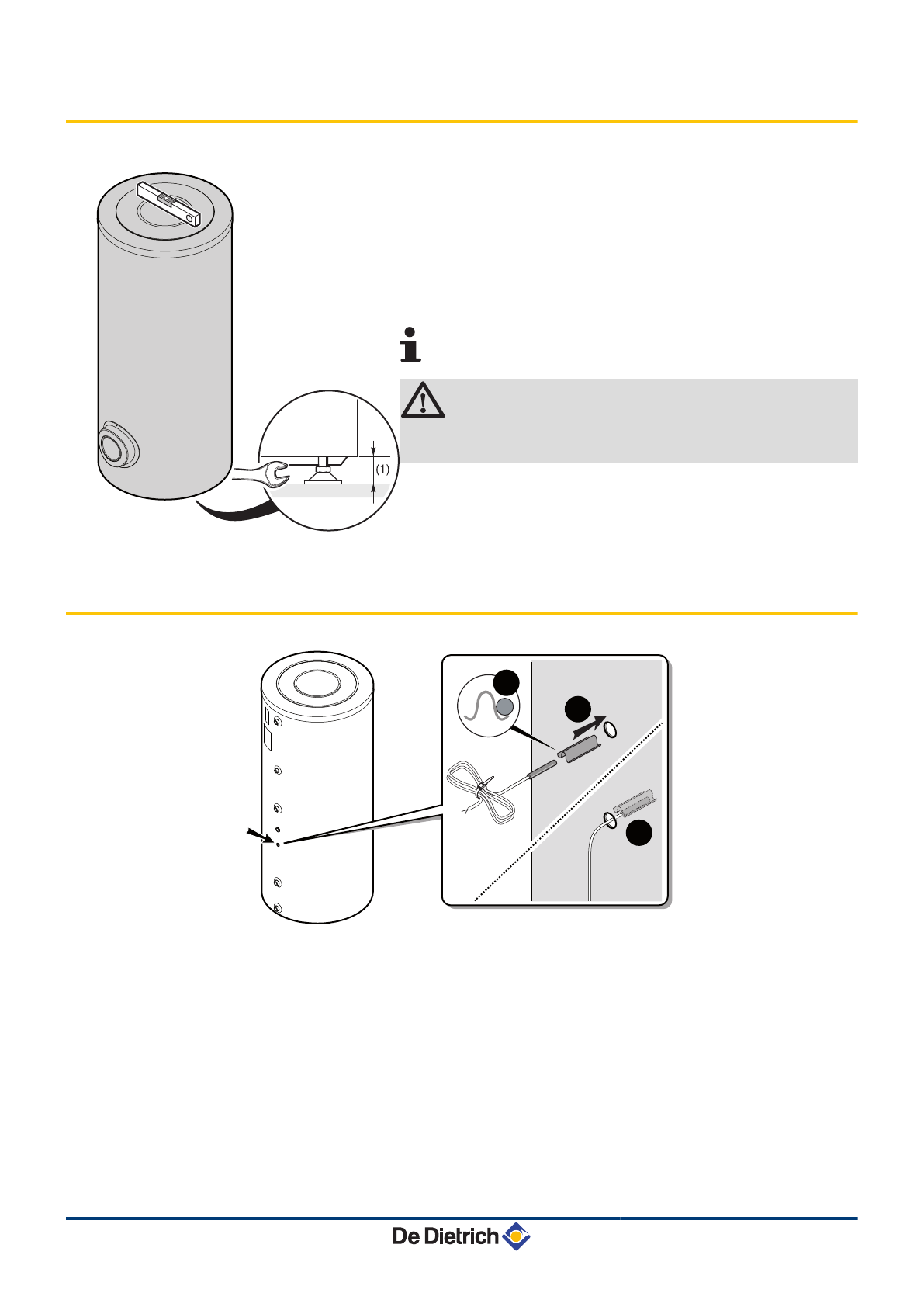 (1)

De Dietrich