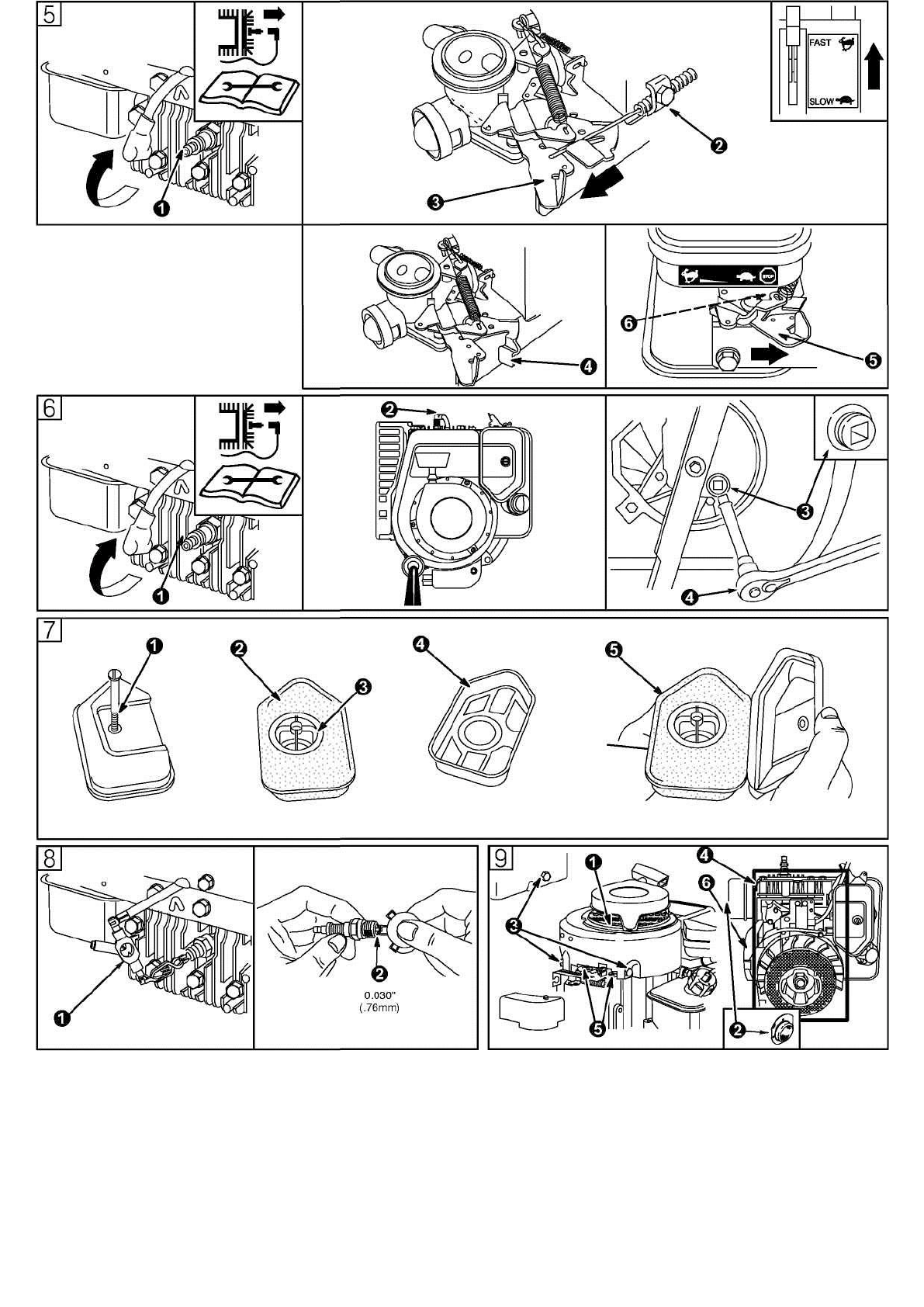 5

1

FAST

SLOW

2

3

4

STOP

6

5

6

1

2

3

4

7

1

2

3

4

5

8

1

2

0.030"
(.76mm)

9

1

4

6

3

5

2