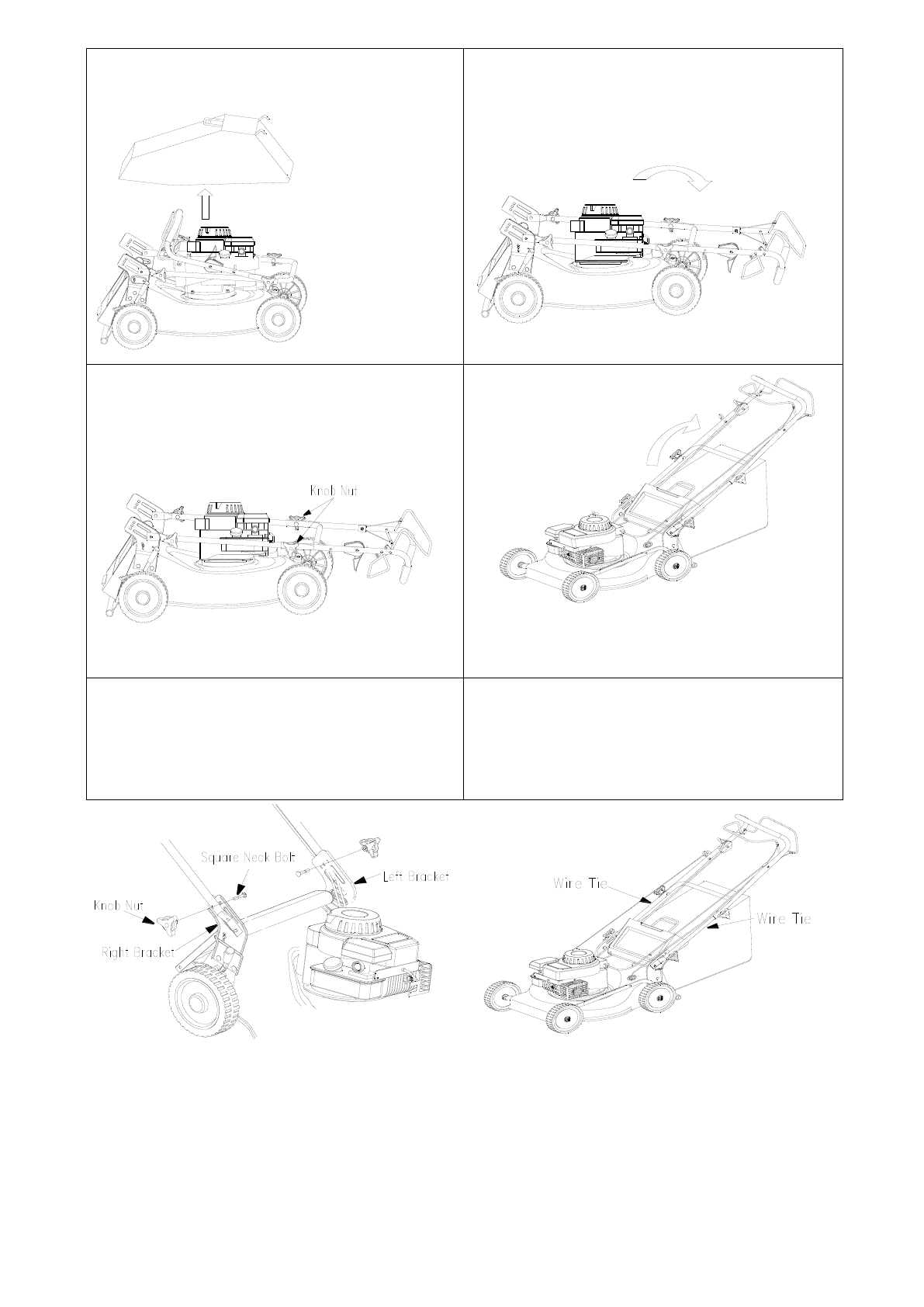 Knob Nut

Square Neck Bolt

Left Bracket

Knob Nut

Right Bracket

Wire Tie

Wire Tie