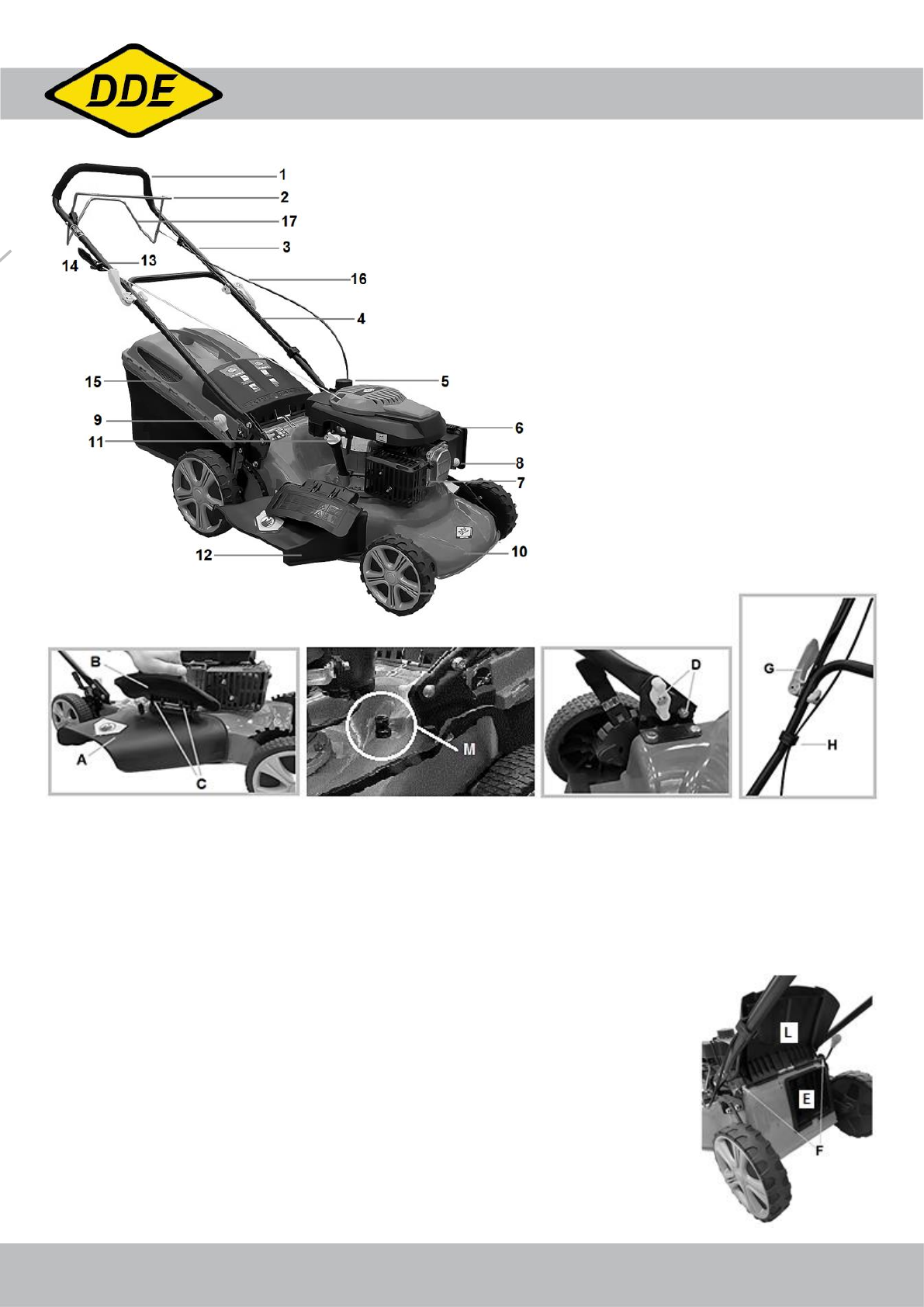 DDE

1
2
17
3
14
13
16
4
15
5
9
6
11
8
7
12
10

B
A
C

M

D

G
H

L
E
F