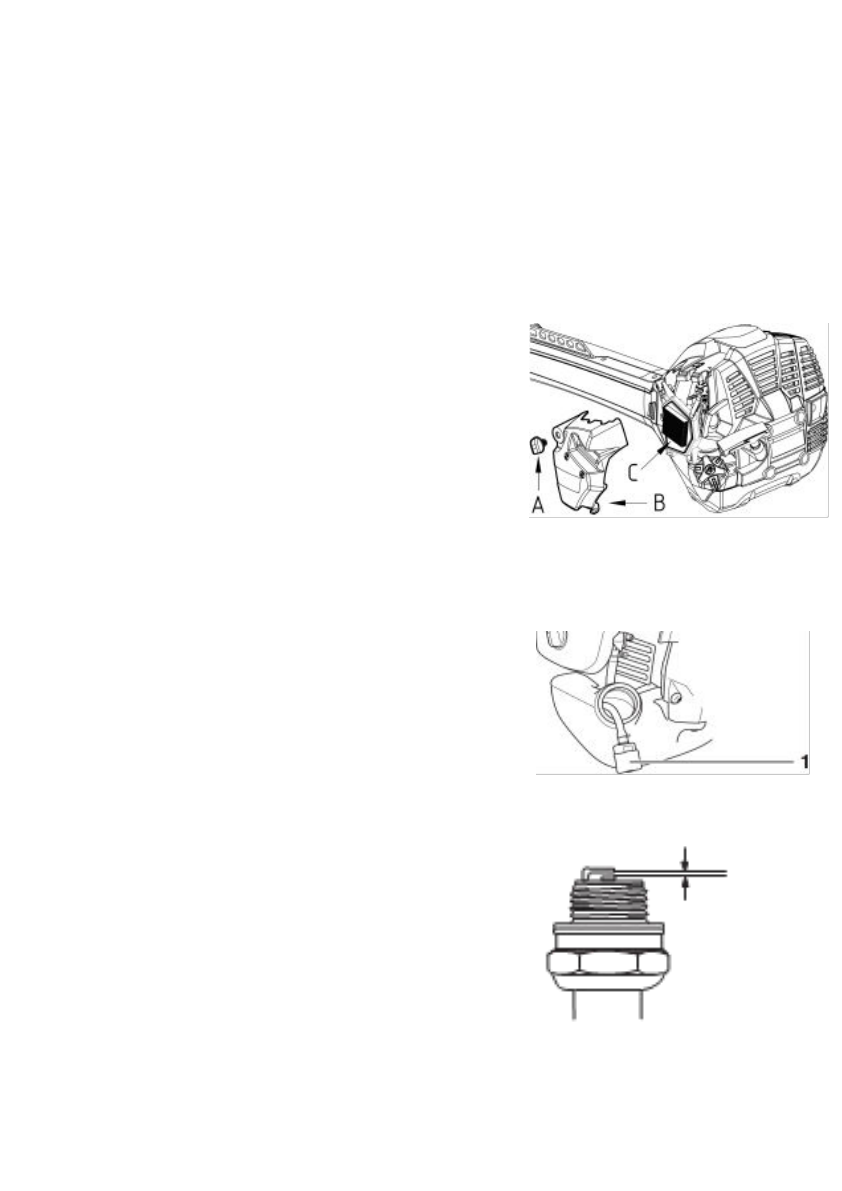 C
A
B

1