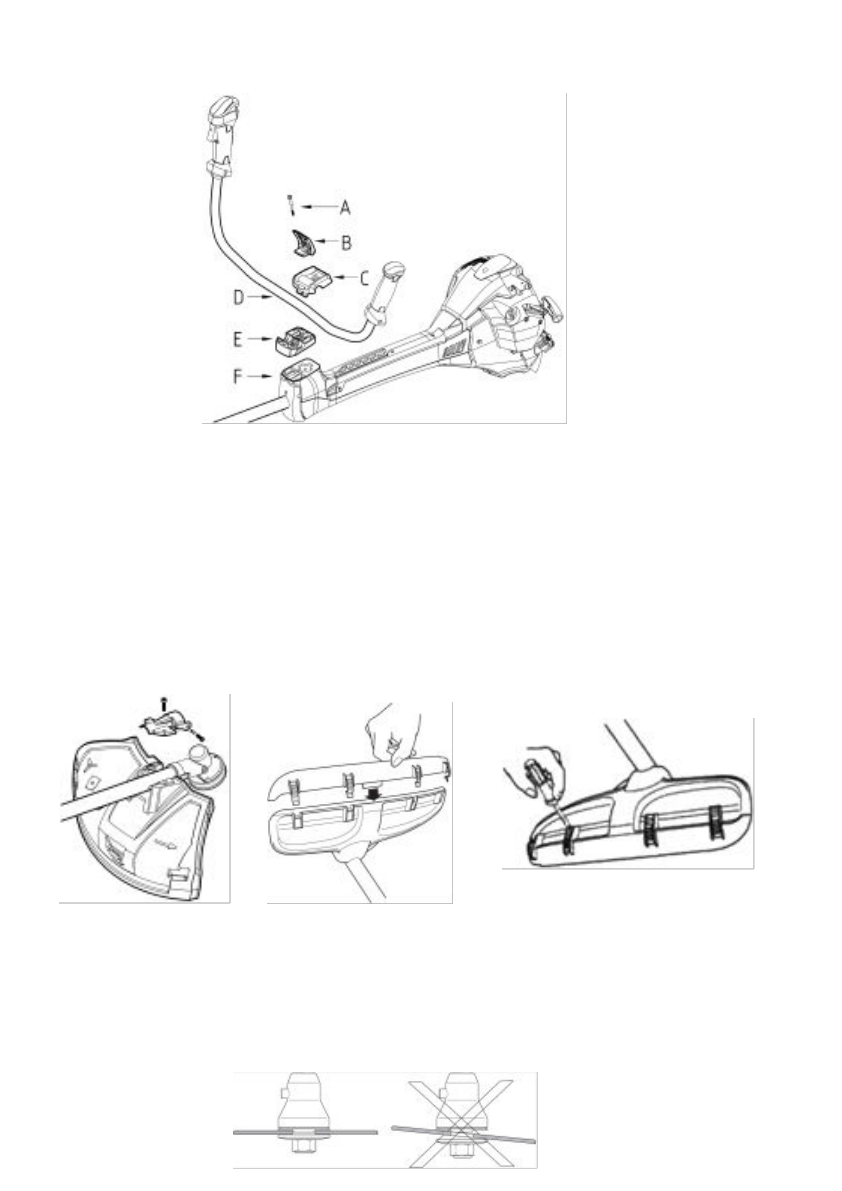 A
B
C
D
E
F