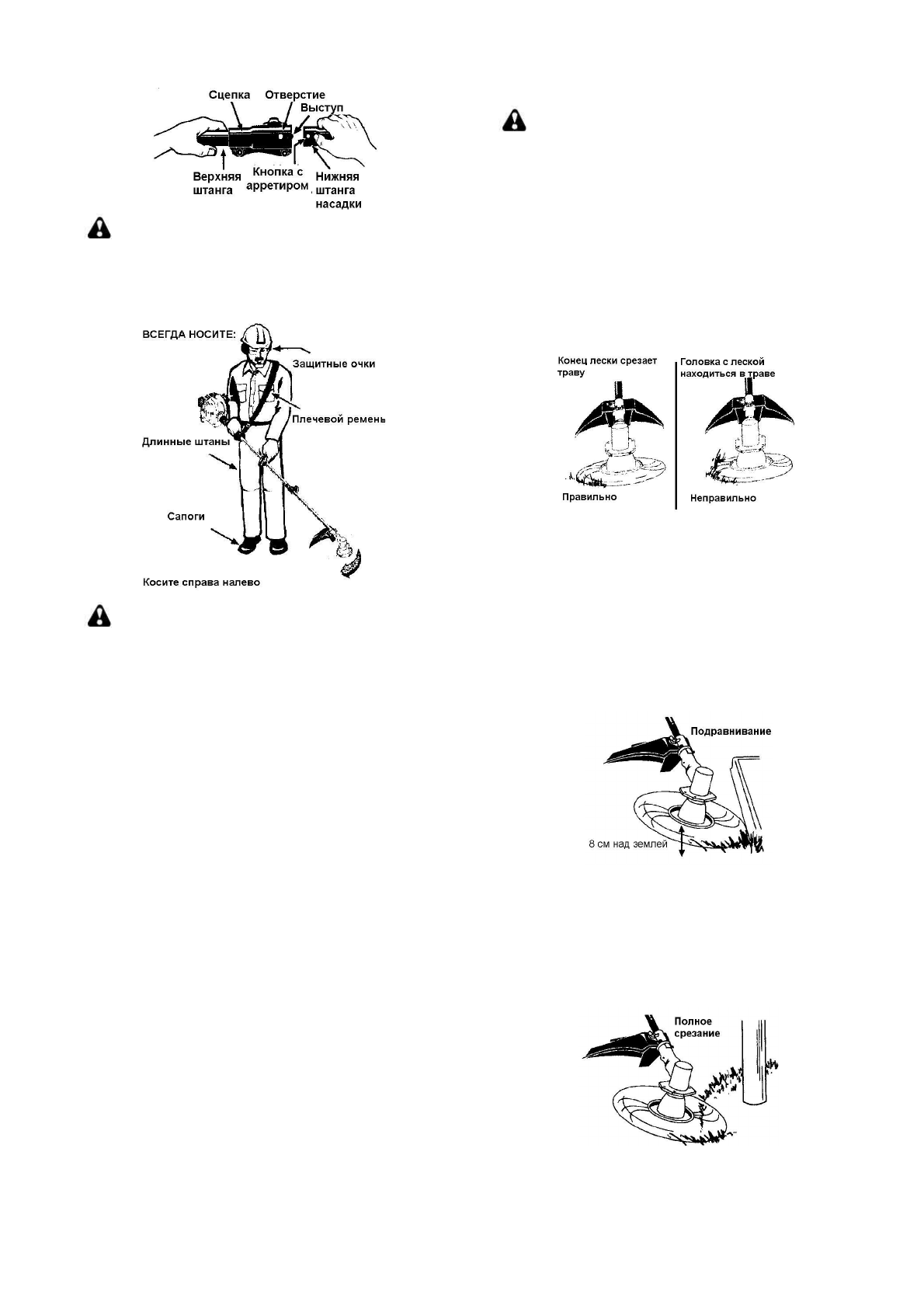 Сцепка Отверстие Выступ

Верхняя штанга

Кнопка с арретиром

Нижняя штанга насадки

ВСЕГДА НОСИТЕ:

Защитные очки

Плечевой ремень

Длинные штаны

Сапоги

Косите справа налево

Конец лески срезает траву

Головка с леской находиться в траве

Правильно

Неправильно

Подравнивание

8 см над землей

Полное срезание