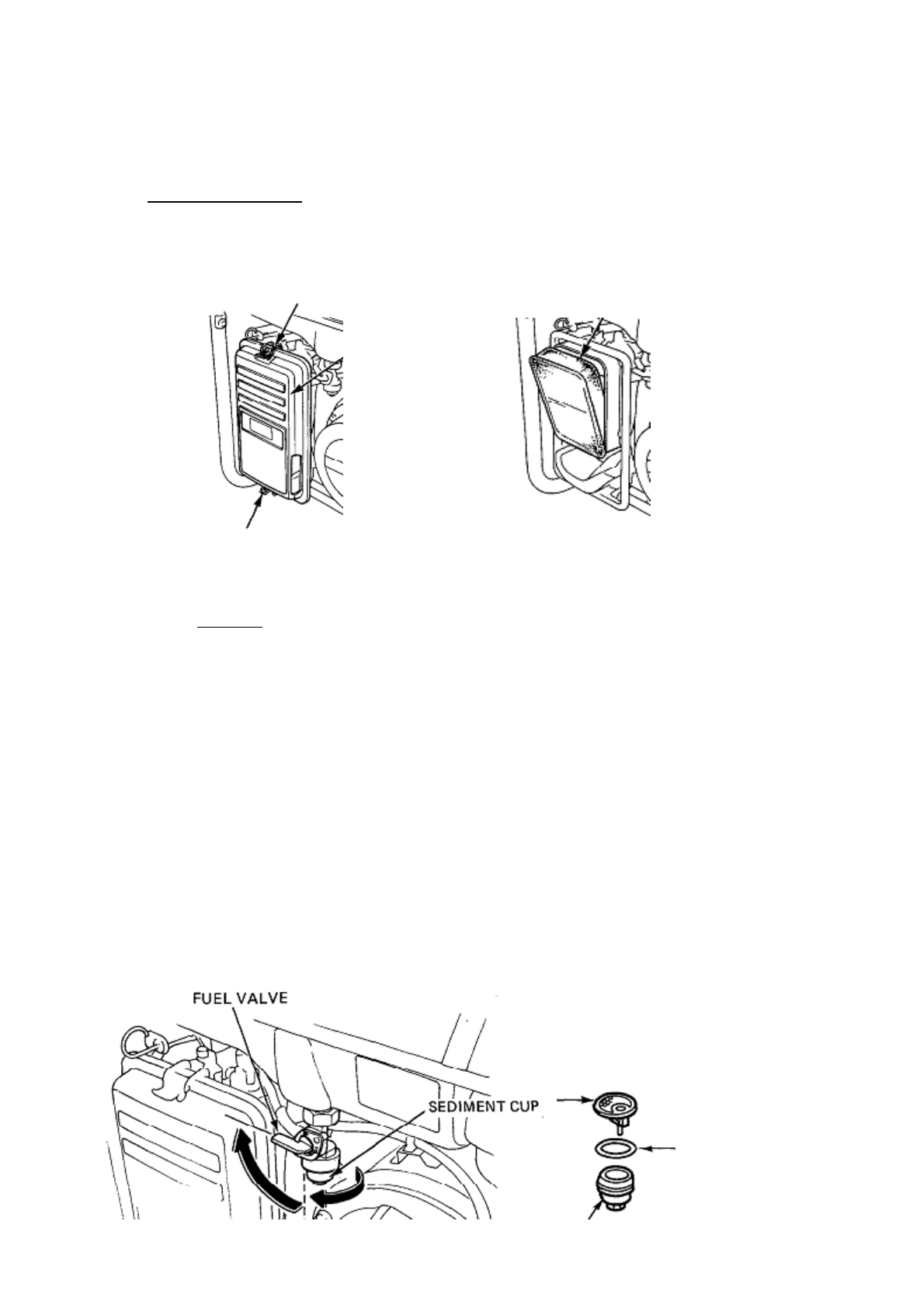 FUEL VALVE

SEDIMENT CUP