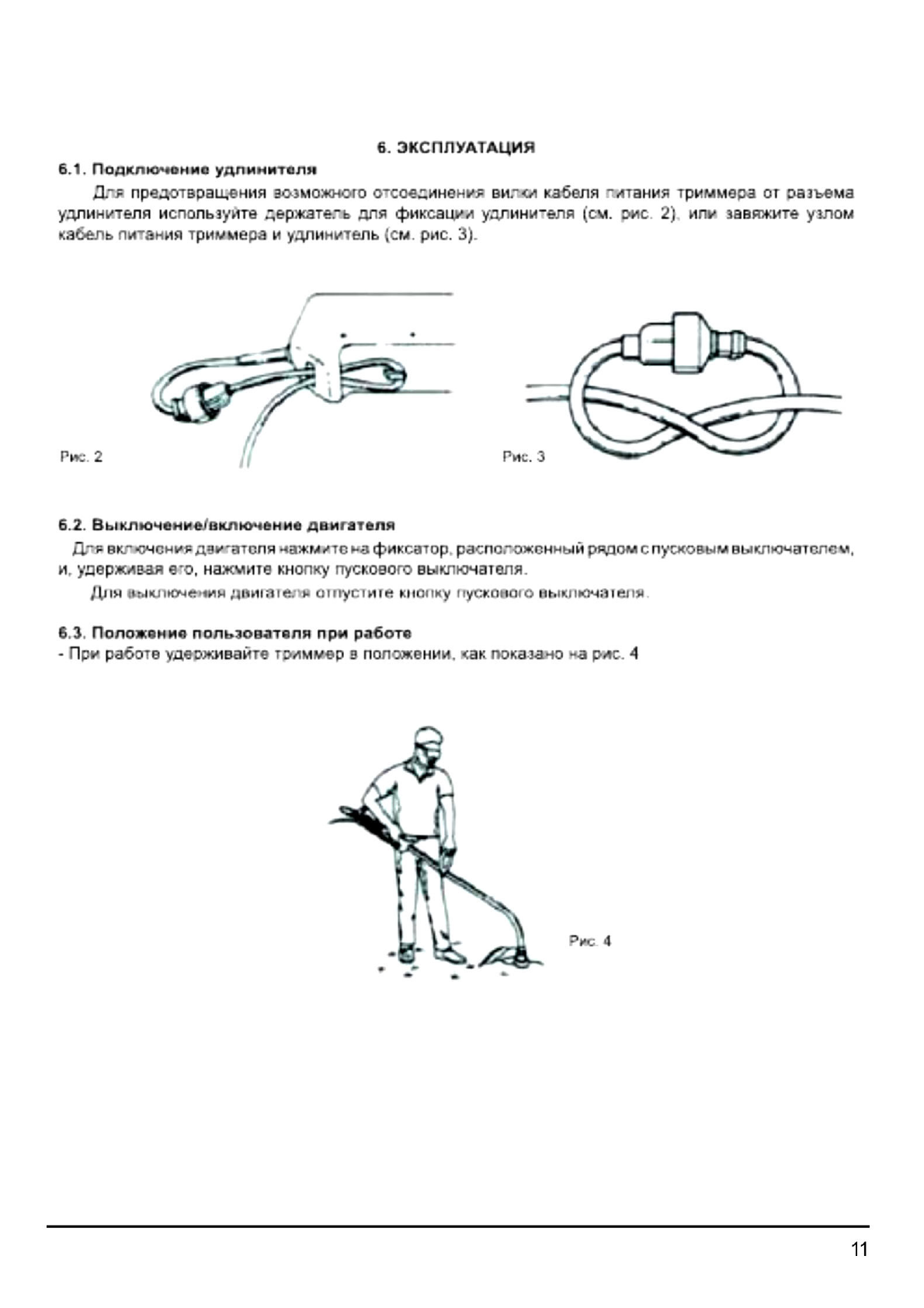 6. ЭКСПЛУАТАЦИЯ

6.1. Подключение удлинителя

Для предотвращения возможного отсоединения вилки кабеля питания триммера от разъема удлинителя используйте держатель для фиксации удлинителя (см. рис. 2), или завяжите узлом кабель питания триммера и удлинитель (см. рис. 3).

Рис. 2

Рис. 3

6.2. Выключение/включение двигателя

Для включения двигателя нажмите на фиксатор, расположенный рядом с пусковым выключателем, и, удерживая его, нажмите кнопку пускового выключателя.

Для выключения двигателя отпустите кнопку пускового выключателя.

6.3. Положение пользователя при работе

- При работе удерживайте триммер в положении, как показано на рис. 4

Рис. 4

11