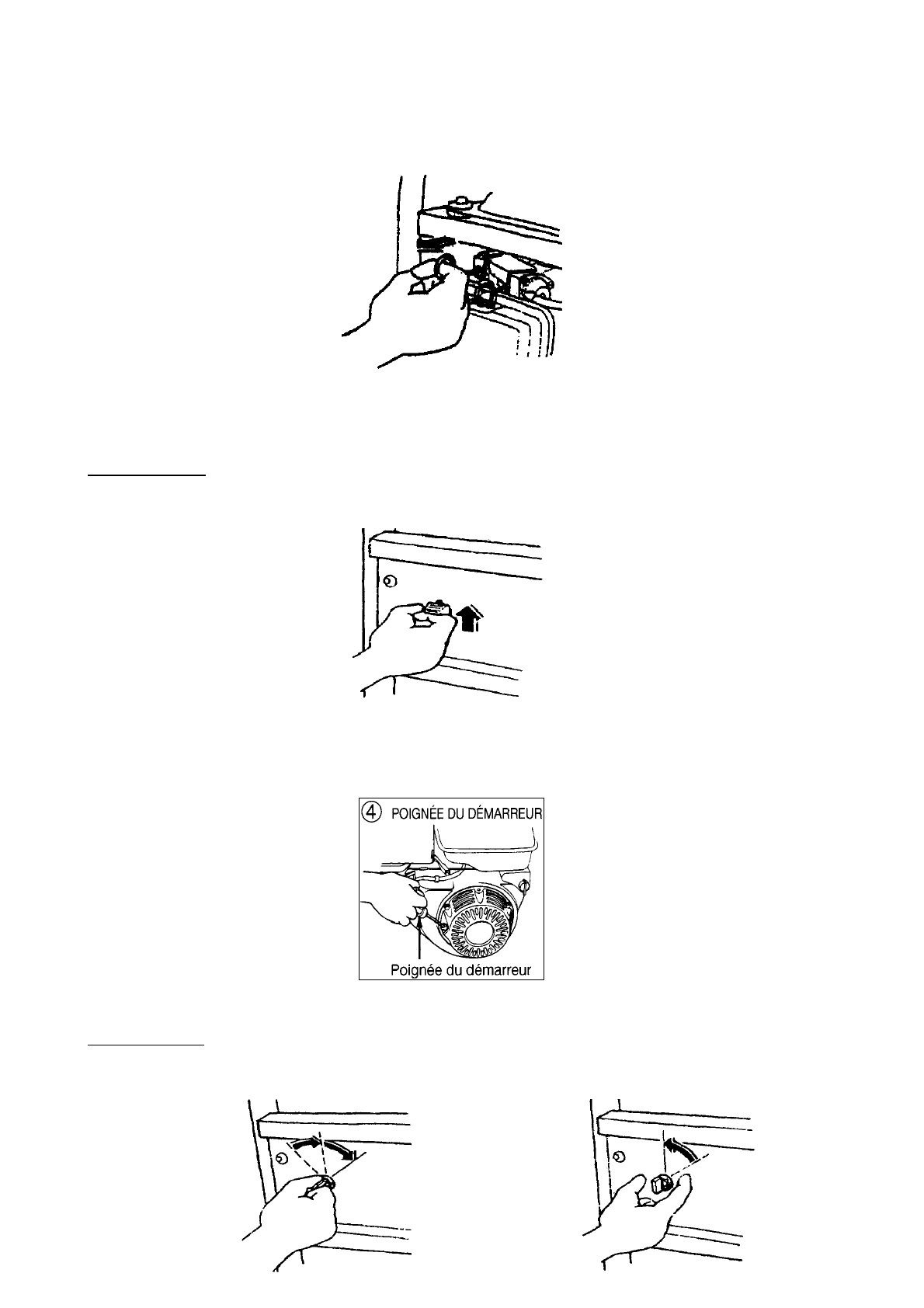 ④ POIGNÉE DU DÉMARREUR

Poignée du démarreur