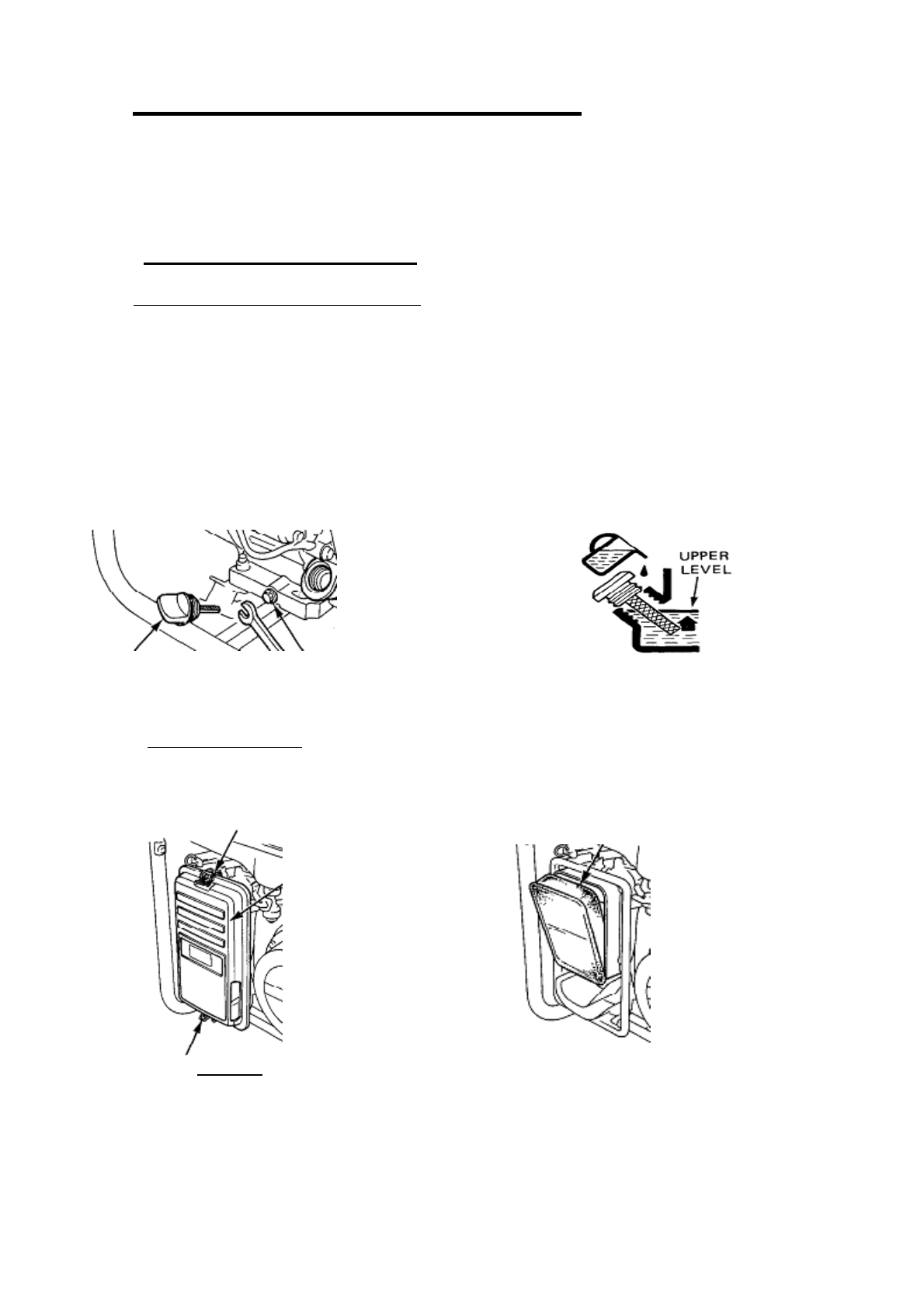 UPPER LEVEL