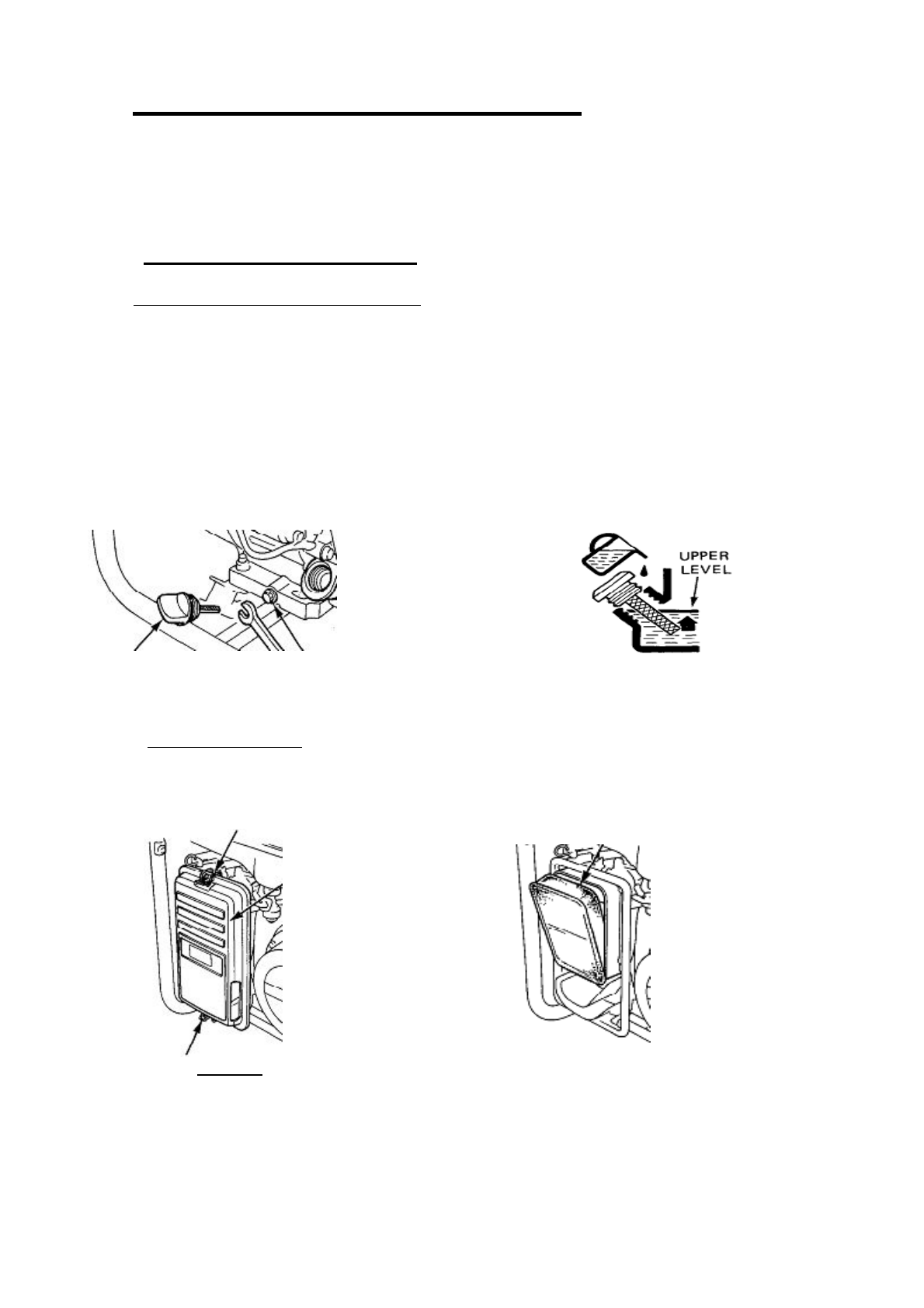 UPPER LEVEL