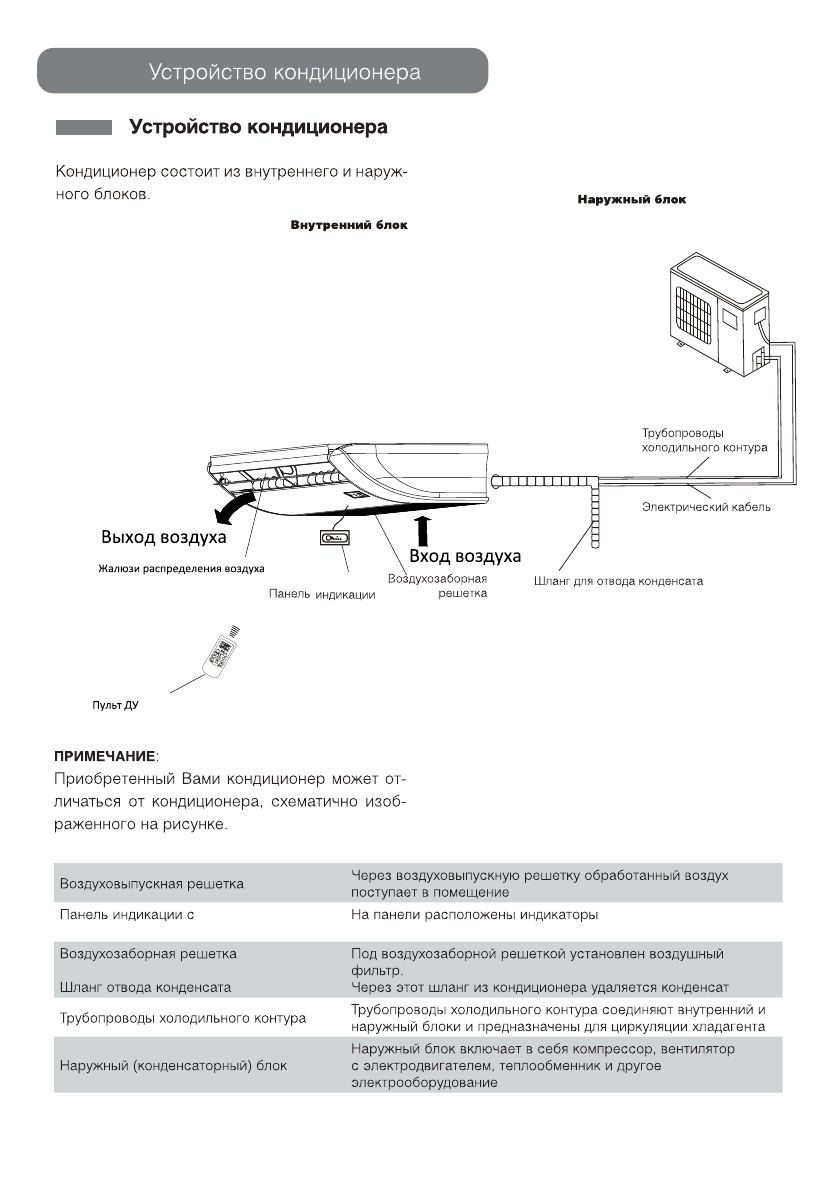 Устройство кондиционера

Устройство кондиционера

Кондиционер состоит из внутреннего и наружного блоков.

Наружный блок

Внутренний блок

Трубопроводы холодильного контура

Электрический кабель

Выход воздуха

Вход воздуха

Жалюзи распределения воздуха

Панель индикации

Воздухозаборная решетка

Шланг для отвода конденсата

Пульт ДУ

ПРИМЕЧАНИЕ:
Приобретенный Вами кондиционер может отличаться от кондиционера, схематично изображенного на рисунке.

| | |
|---|---|
| Воздуховыпускная решетка | Через воздуховыпускную решетку обработанный воздух поступает в помещение |
| Панель индикации с | На панели расположены индикаторы |
| Воздухозаборная решетка | Под воздухозаборной решеткой установлен воздушный фильтр. |
| Шланг отвода конденсата | Через этот шланг из кондиционера удаляется конденсат |
| Трубопроводы холодильного контура | Трубопроводы холодильного контура соединяют внутренний и наружный блоки и предназначены для циркуляции хладагента |
| Наружный (конденсаторный) блок | Наружный блок включает в себя компрессор, вентилятор с электродвигателем, теплообменник и другое электрооборудование |