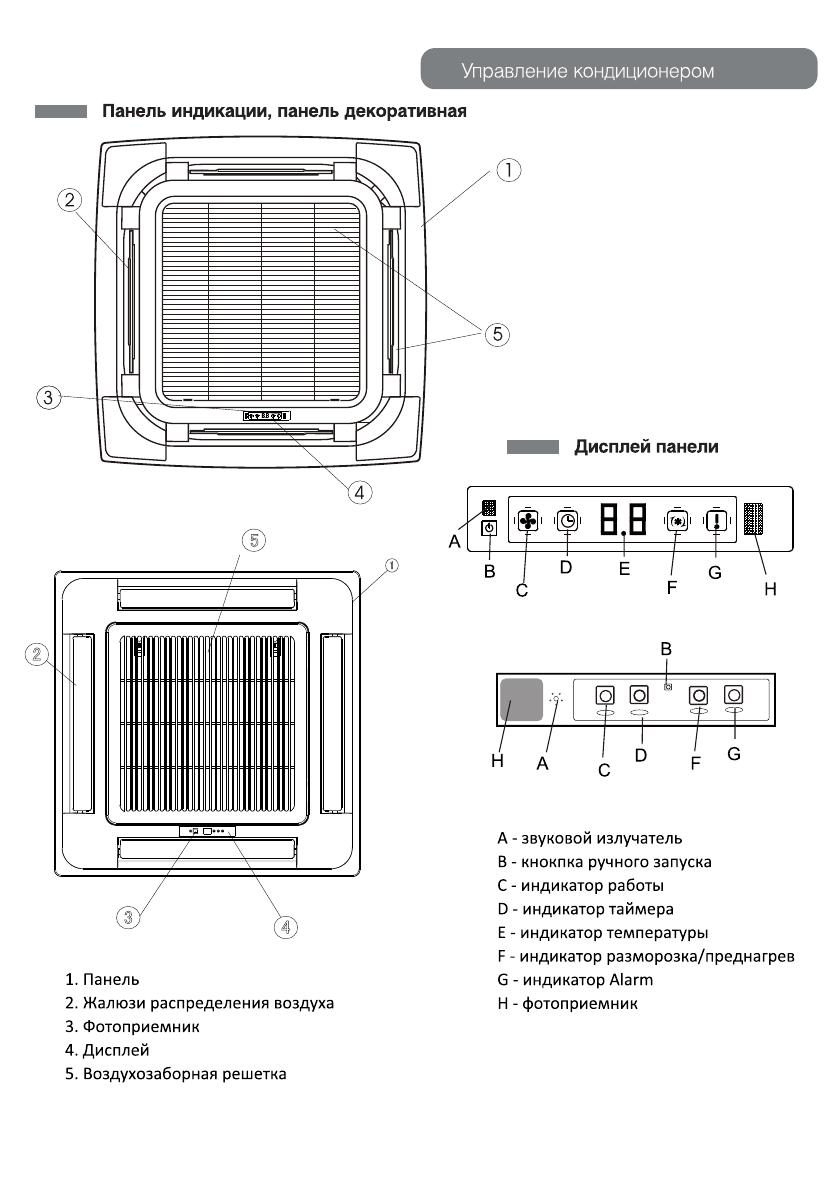 Управление кондиционером

Панель индикации, панель декоративная

1
2
5
3
4

Дисплей панели

A
B
C
D
E
F
G
H

5
1
2
3
4

B
H
A
C
D
F
G

1. Панель
2. Жалюзи распределения воздуха
3. Фотоприемник
4. Дисплей
5. Воздухозаборная решетка

A - звуковой излучатель
B - кнокпка ручного запуска
C - индикатор работы
D - индикатор таймера
E - индикатор температуры
F - индикатор разморозка/преднагрев
G - индикатор Alarm
H - фотоприемник