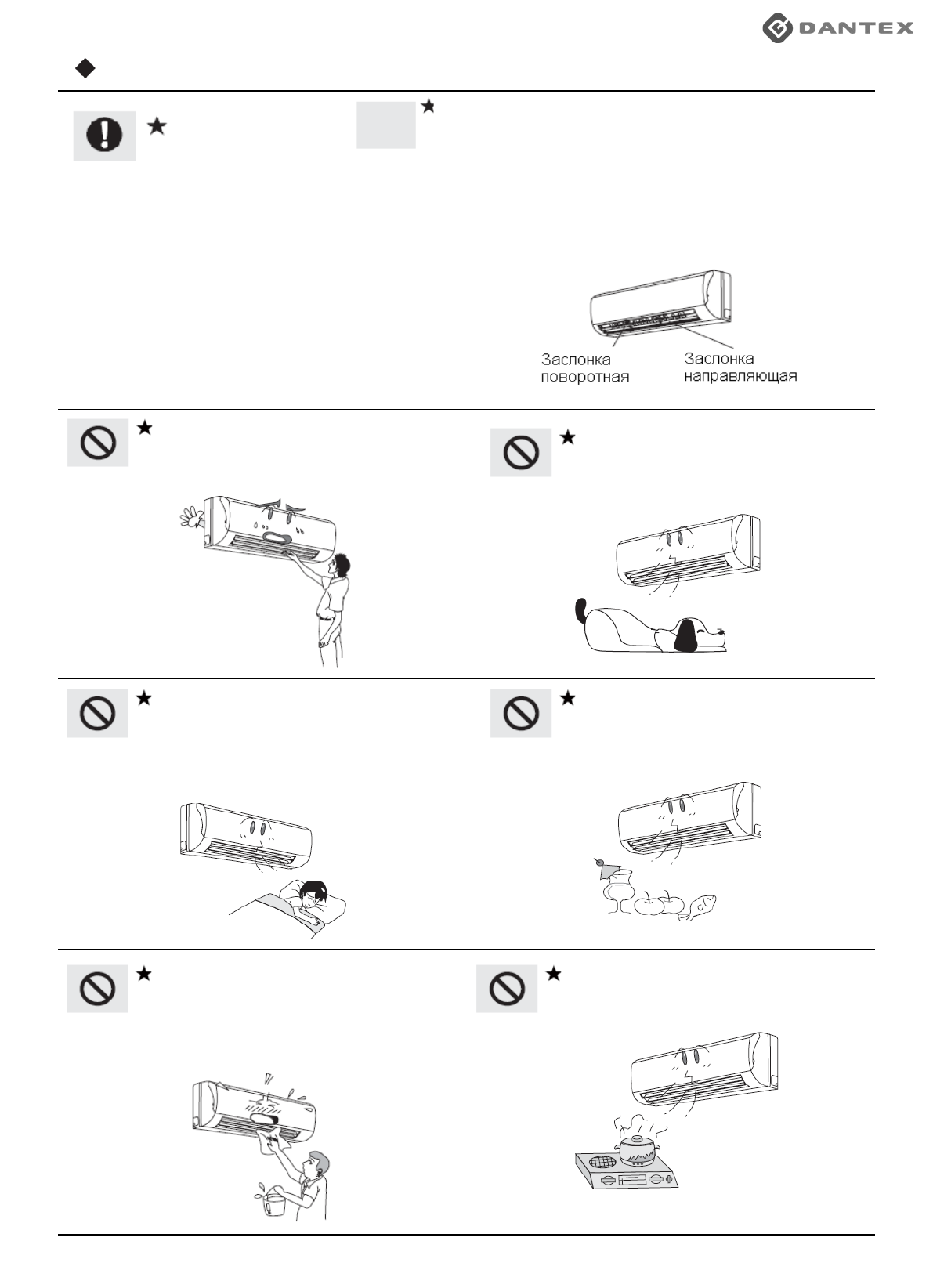 DANTEX

Заслонка поворотная

Заслонка направляющая