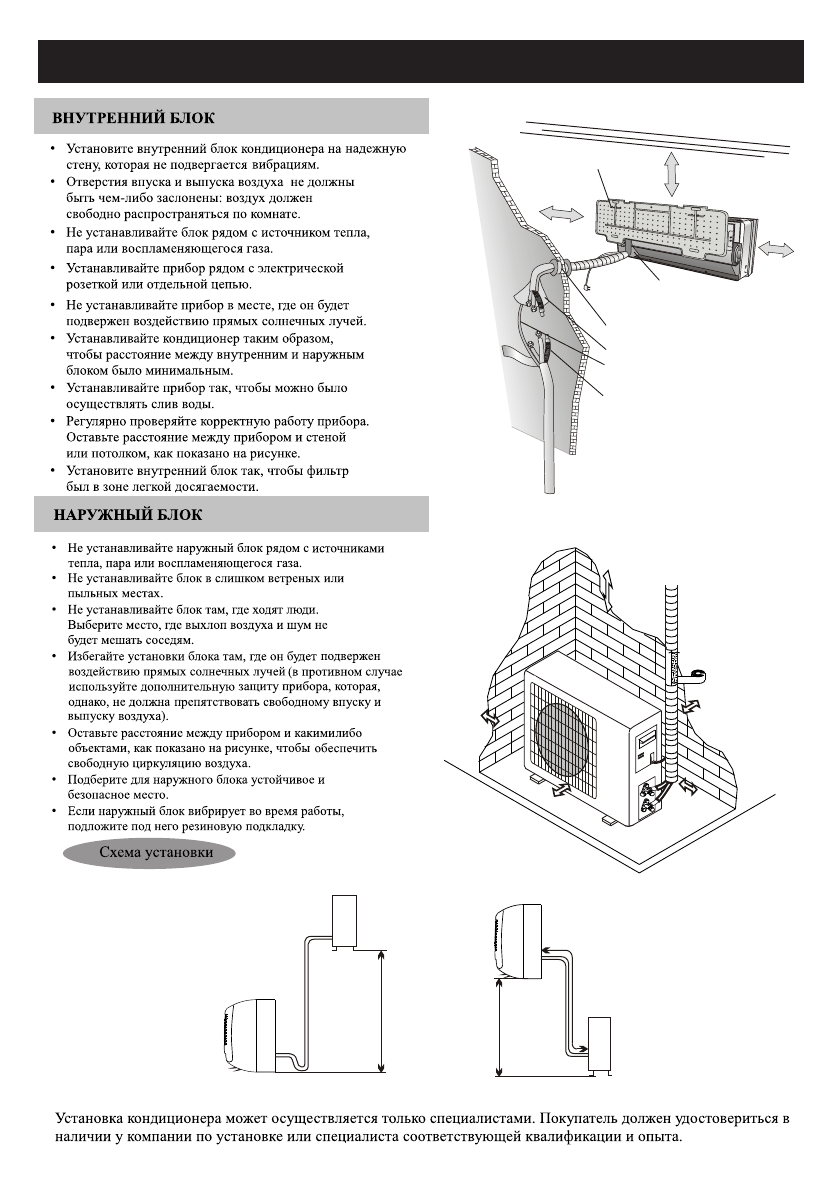 ВНУТРЕННИЙ БЛОК

• Установите внутренний блок кондиционера на надежную стену, которая не подвергается вибрациям.
• Отверстия впуска и выпуска воздуха не должны быть чем-либо заслонены: воздух должен свободно распространяться по комнате.
• Не устанавливайте блок рядом с источником тепла, пара или воспламеняющегося газа.
• Устанавливайте прибор рядом с электрической розеткой или отдельной цепью.
• Не устанавливайте прибор в месте, где он будет подвержен воздействию прямых солнечных лучей.
• Устанавливайте кондиционер таким образом, чтобы расстояние между внутренним и наружным блоком было минимальным.
• Устанавливайте прибор так, чтобы можно было осуществлять слив воды.
• Регулярно проверяйте корректную работу прибора. Оставьте расстояние между прибором и стеной или потолком, как показано на рисунке.
• Установите внутренний блок так, чтобы фильтр был в зоне легкой досягаемости.

НАРУЖНЫЙ БЛОК

• Не устанавливайте наружный блок рядом с источниками тепла, пара или воспламеняющегося газа.
• Не устанавливайте блок в слишком ветреных или пыльных местах.
• Не устанавливайте блок там, где ходят люди. Выберите место, где выхлоп воздуха и шум не будет мешать соседям.
• Избегайте установки блока там, где он будет подвержен воздействию прямых солнечных лучей (в противном случае используйте дополнительную защиту прибора, которая, однако, не должна препятствовать свободному впуску и выпуску воздуха).
• Оставьте расстояние между прибором и какимилибо объектами, как показано на рисунке, чтобы обеспечить свободную циркуляцию воздуха.
• Подберите для наружного блока устойчивое и безопасное место.
• Если наружный блок вибрирует во время работы, подложите под него резиновую подкладку.

Схема установки

Установка кондиционера может осуществляется только специалистами. Покупатель должен удостовериться в наличии у компании по установке или специалиста соответствующей квалификации и опыта.