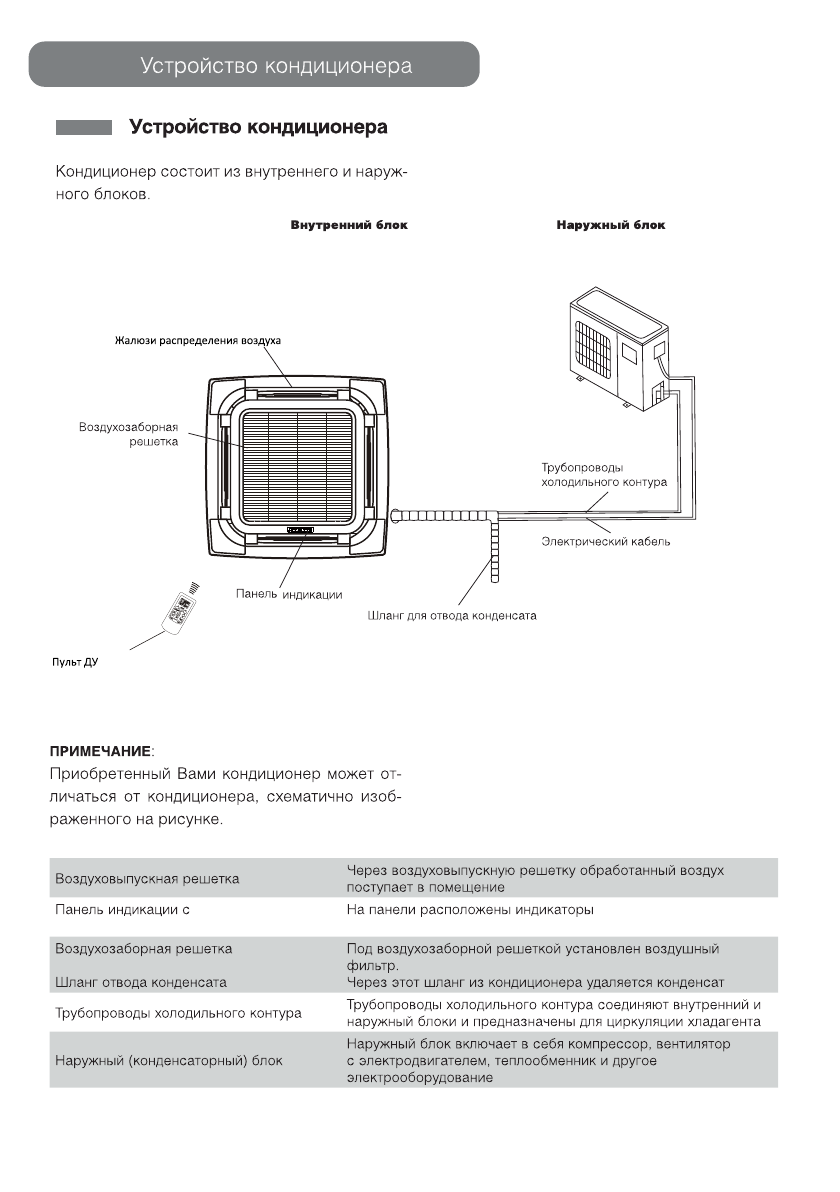 Устройство кондиционера

Устройство кондиционера

Кондиционер состоит из внутреннего и наружного блоков.

Внутренний блок

Наружный блок

Жалюзи распределения воздуха

Воздухозаборная решетка

Трубопроводы холодильного контура

Электрический кабель

Панель индикации

Шланг для отвода конденсата

Пульт ДУ

ПРИМЕЧАНИЕ:
Приобретенный Вами кондиционер может отличаться от кондиционера, схематично изображенного на рисунке.

| | |
|---|---|
| Воздуховыпускная решетка | Через воздуховыпускную решетку обработанный воздух поступает в помещение |
| Панель индикации с | На панели расположены индикаторы |
| Воздухозаборная решетка | Под воздухозаборной решеткой установлен воздушный фильтр. |
| Шланг отвода конденсата | Через этот шланг из кондиционера удаляется конденсат |
| Трубопроводы холодильного контура | Трубопроводы холодильного контура соединяют внутренний и наружный блоки и предназначены для циркуляции хладагента |
| Наружный (конденсаторный) блок | Наружный блок включает в себя компрессор, вентилятор с электродвигателем, теплообменник и другое электрооборудование |