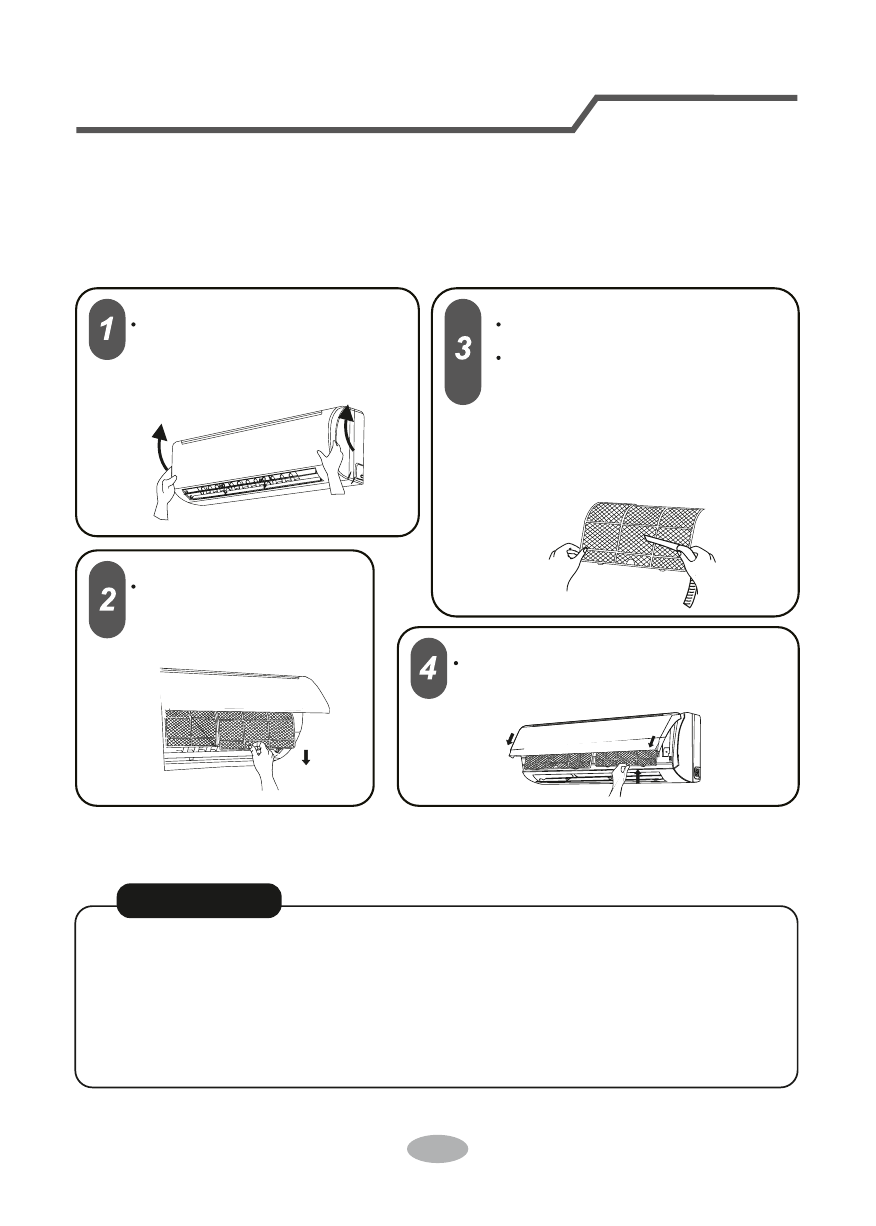 1

2

3

4