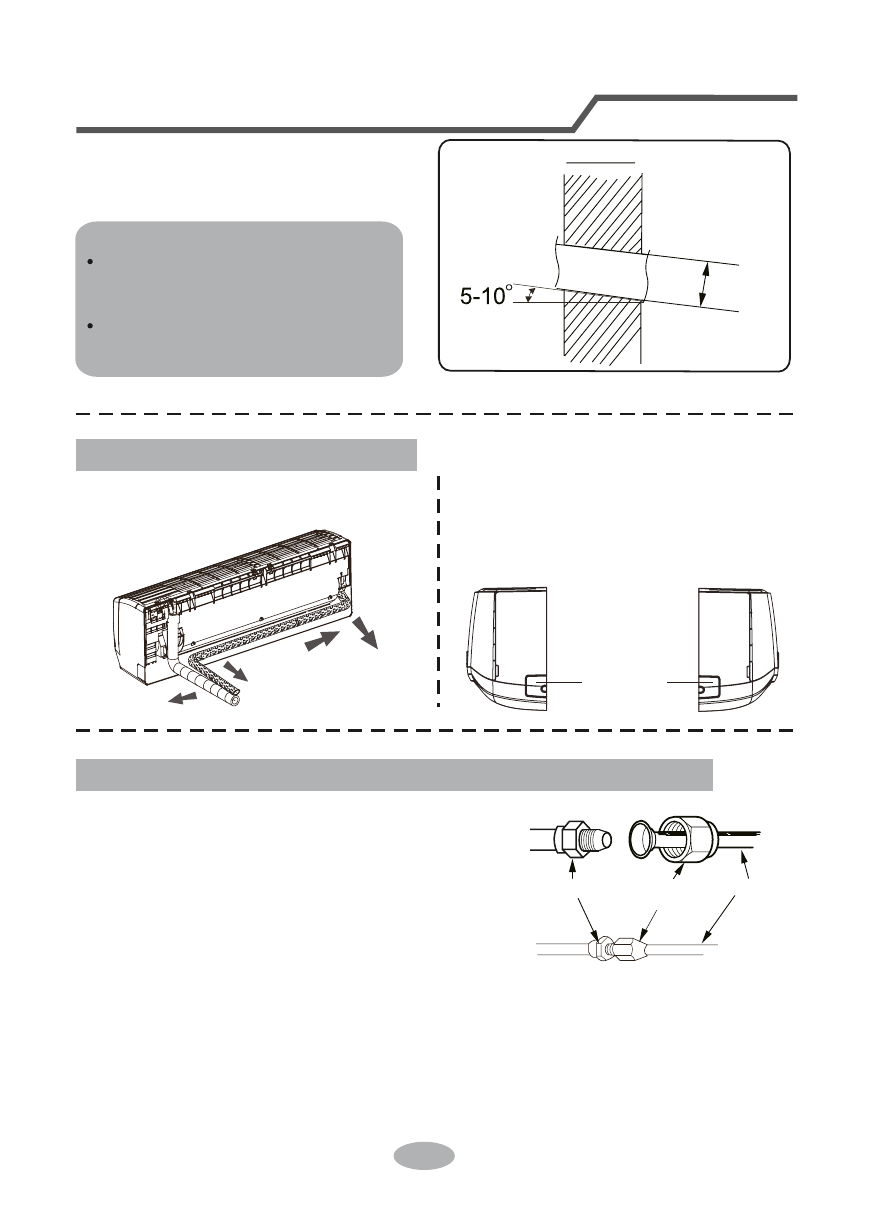 5-10°