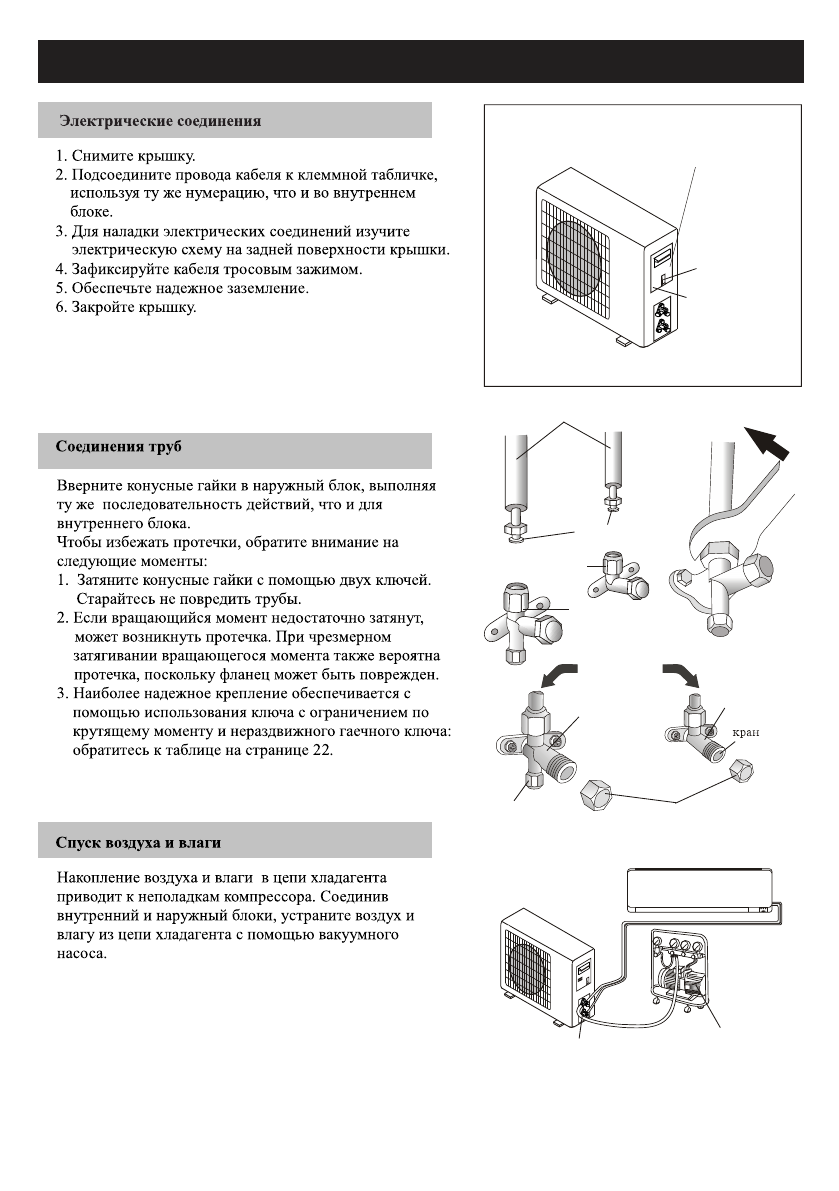 Электрические соединения

1. Снимите крышку.
2. Подсоедините провода кабеля к клеммной табличке, используя ту же нумерацию, что и во внутреннем блоке.
3. Для наладки электрических соединений изучите электрическую схему на задней поверхности крышки.
4. Зафиксируйте кабеля тросовым зажимом.
5. Обеспечьте надежное заземление.
6. Закройте крышку.

Соединения труб

Вверните конусные гайки в наружный блок, выполняя ту же последовательность действий, что и для внутреннего блока.
Чтобы избежать протечки, обратите внимание на следующие моменты:
1. Затяните конусные гайки с помощью двух ключей. Старайтесь не повредить трубы.
2. Если вращающийся момент недостаточно затянут, может возникнуть протечка. При чрезмерном затягивании вращающегося момента также вероятна протечка, поскольку фланец может быть поврежден.
3. Наиболее надежное крепление обеспечивается с помощью использования ключа с ограничением по крутящему моменту и нераздвижного гаечного ключа: обратитесь к таблице на странице 22.

кран

Спуск воздуха и влаги

Накопление воздуха и влаги в цепи хладагента приводит к неполадкам компрессора. Соединив внутренний и наружный блоки, устраните воздух и влагу из цепи хладагента с помощью вакуумного насоса.