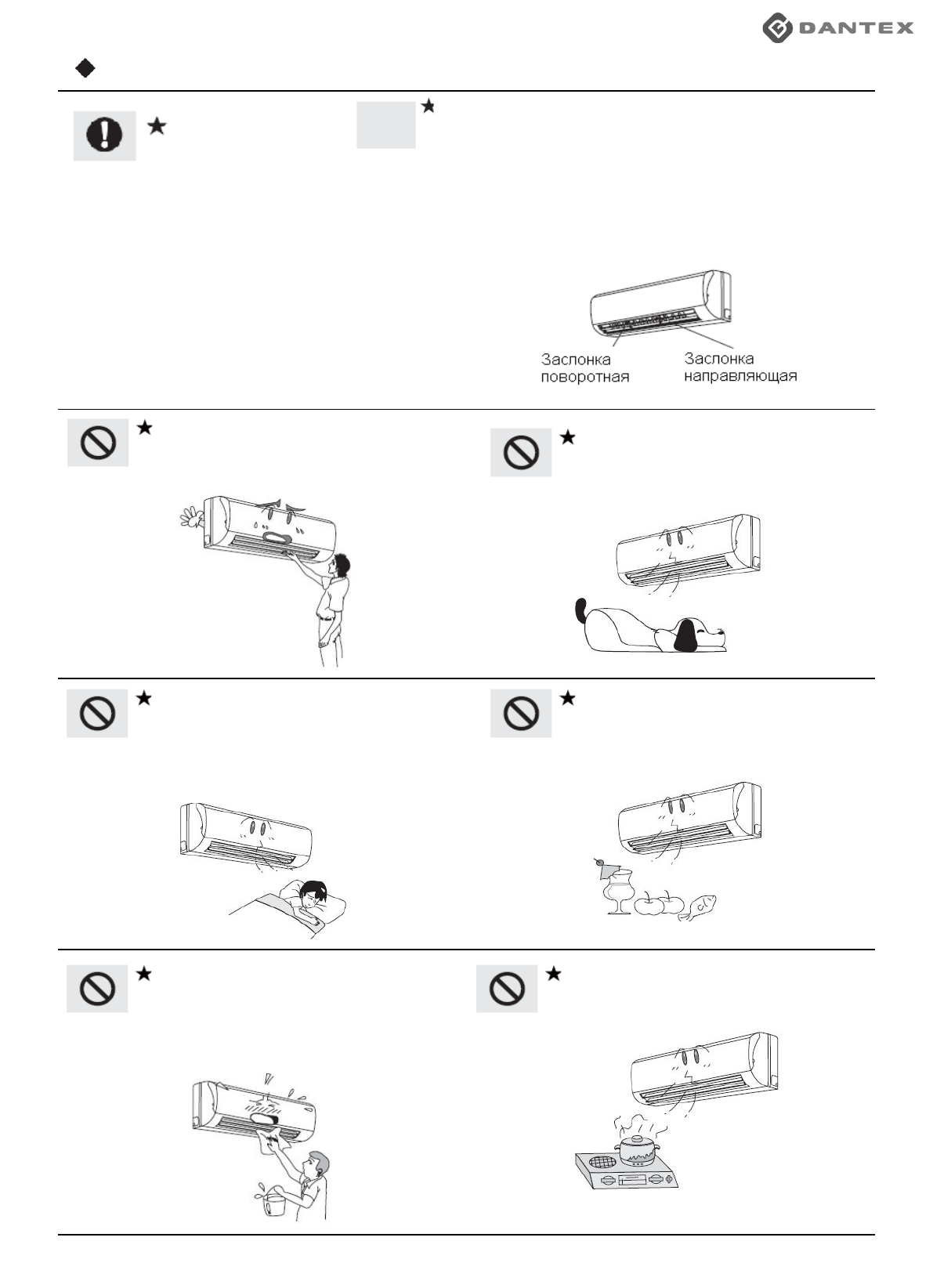 DANTEX

Заслонка поворотная

Заслонка направляющая