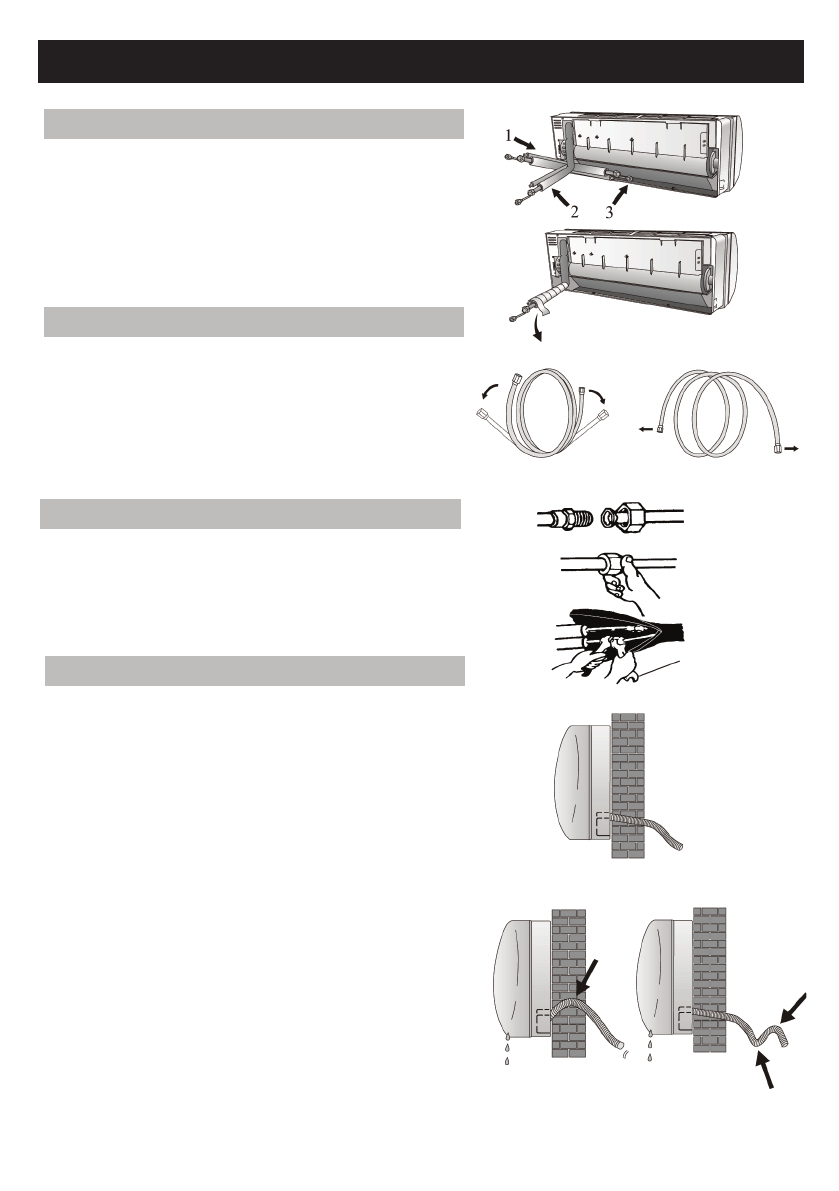 1
2
3