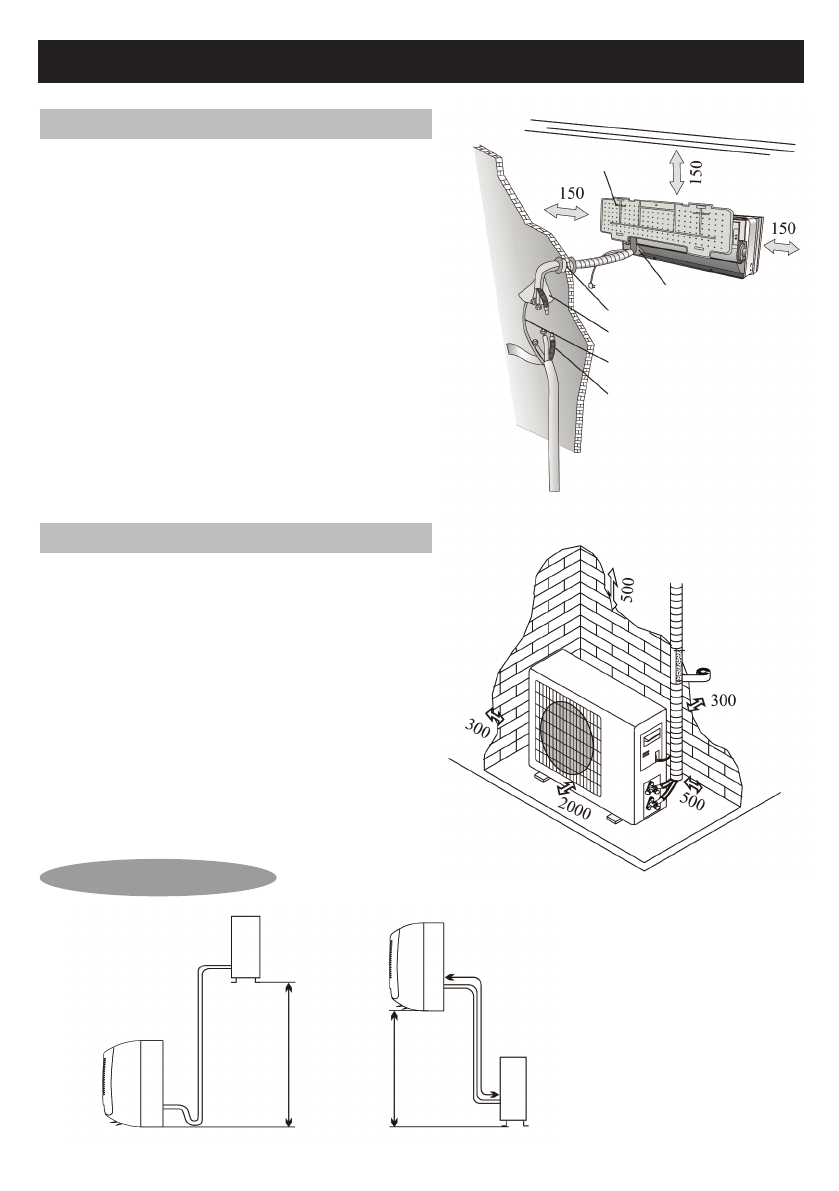 150

150

150

500

300

300

2000

500