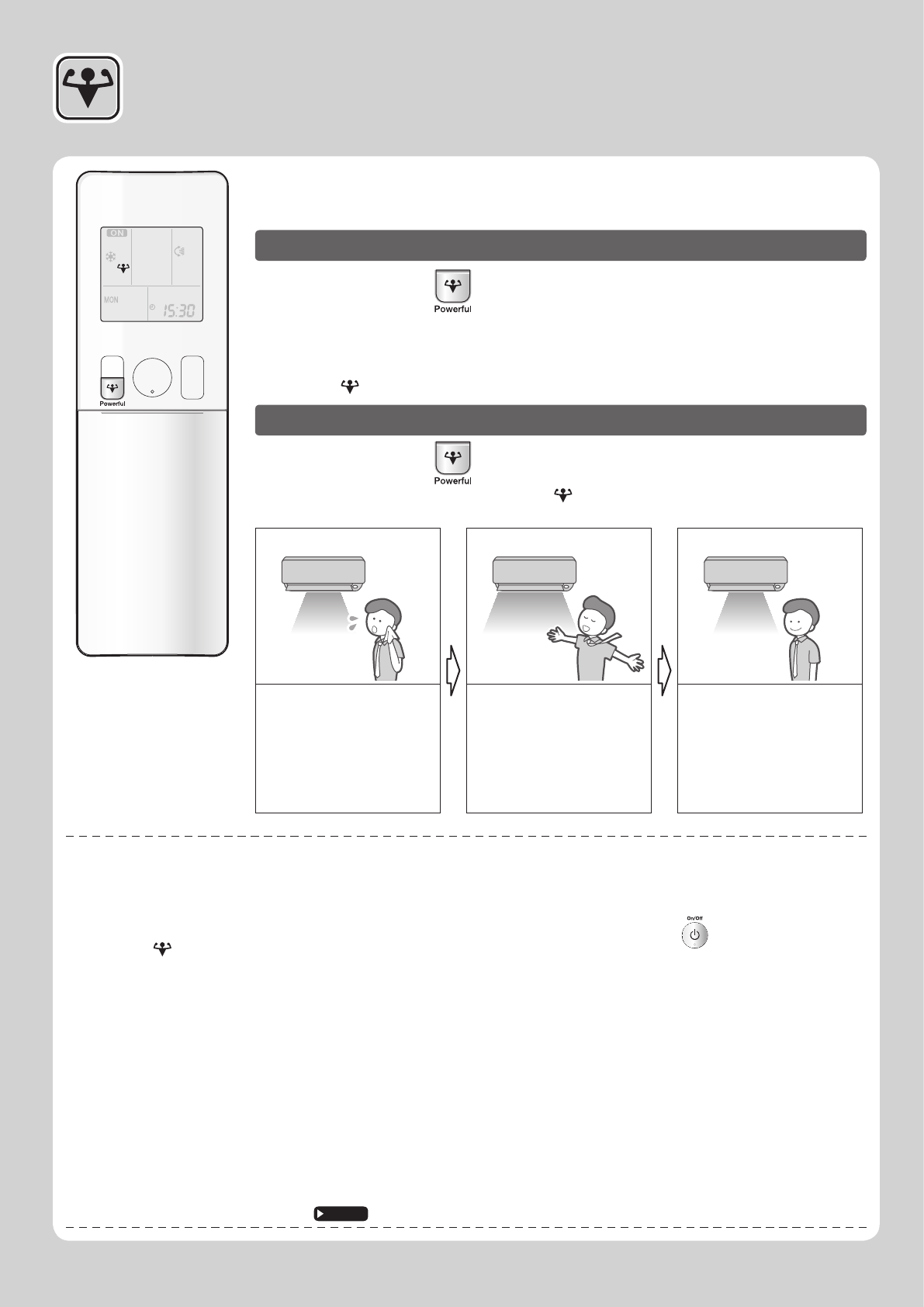 ON

MON

15:30

Powerful

Powerful

Powerful

On/Off