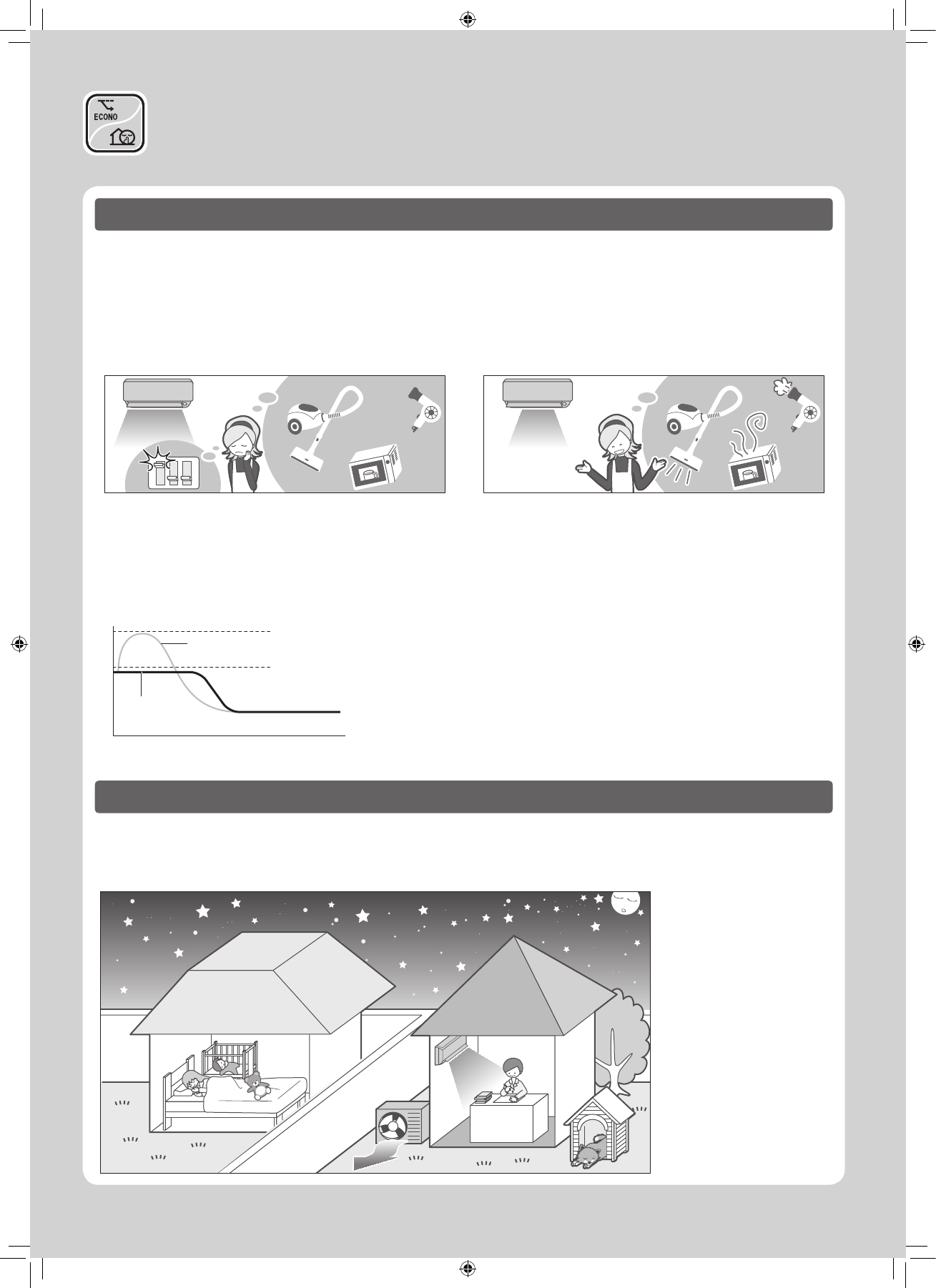 ECONO