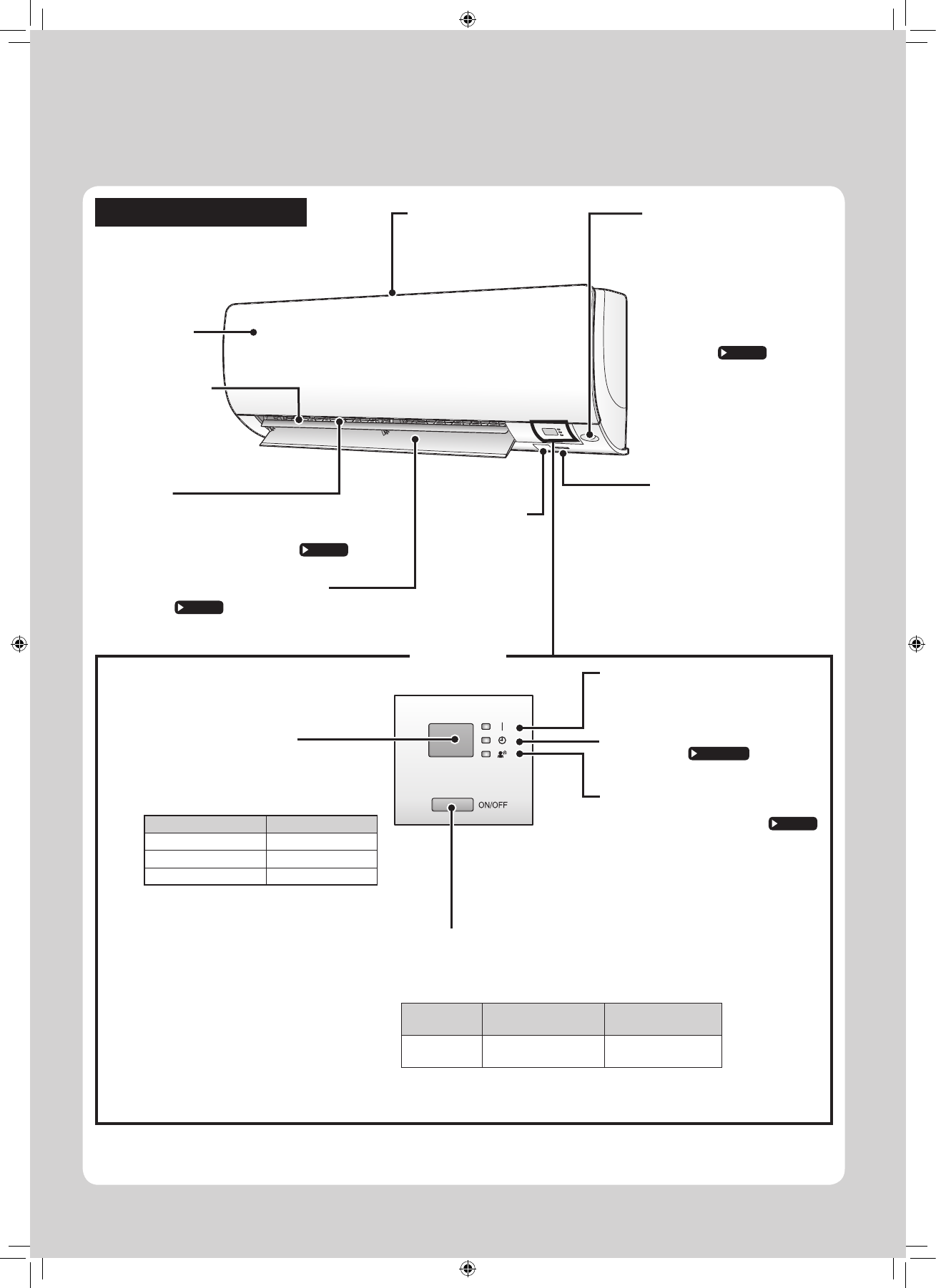 ON/OFF