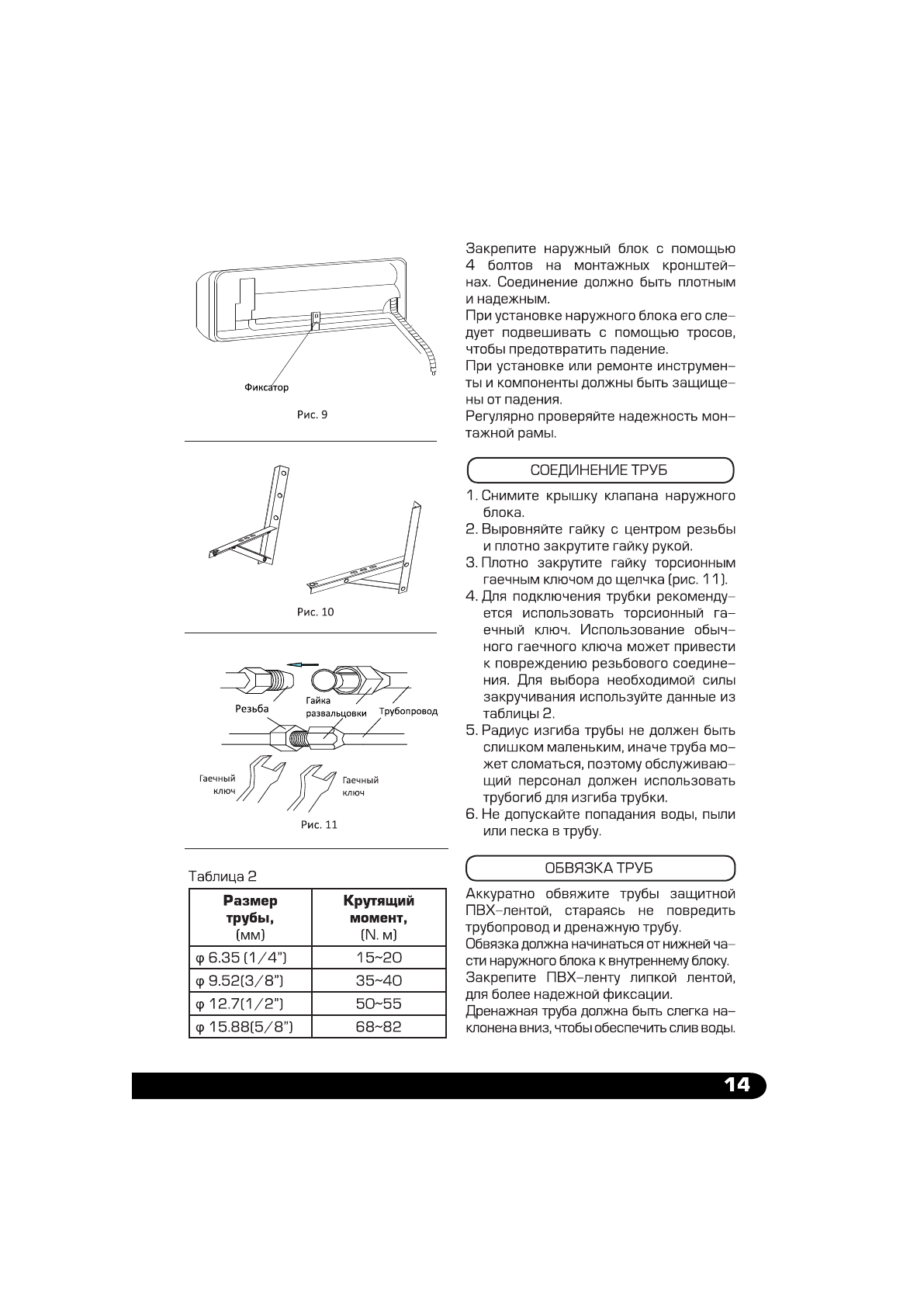 Фиксатор

Рис. 9

Рис. 10

Резьба

Гайка развальцовки

Трубопровод

Гаечный ключ

Гаечный ключ

Рис. 11

Таблица 2

| Размер трубы, (мм) | Крутящий момент, (N. м) |
|---|---|
| φ 6.35 (1/4") | 15~20 |
| φ 9.52(3/8") | 35~40 |
| φ 12.7(1/2") | 50~55 |
| φ 15.88(5/8") | 68~82 |

Закрепите наружный блок с помощью 4 болтов на монтажных кронштейнах. Соединение должно быть плотным и надежным.
При установке наружного блока его следует подвешивать с помощью тросов, чтобы предотвратить падение.
При установке или ремонте инструменты и компоненты должны быть защищены от падения.
Регулярно проверяйте надежность монтажной рамы.

СОЕДИНЕНИЕ ТРУБ

1. Снимите крышку клапана наружного блока.
2. Выровняйте гайку с центром резьбы и плотно закрутите гайку рукой.
3. Плотно закрутите гайку торсионным гаечным ключом до щелчка (рис. 11).
4. Для подключения трубки рекомендуется использовать торсионный гаечный ключ. Использование обычного гаечного ключа может привести к повреждению резьбового соединения. Для выбора необходимой силы закручивания используйте данные из таблицы 2.
5. Радиус изгиба трубы не должен быть слишком маленьким, иначе труба может сломаться, поэтому обслуживающий персонал должен использовать трубогиб для изгиба трубки.
6. Не допускайте попадания воды, пыли или песка в трубу.

ОБВЯЗКА ТРУБ

Аккуратно обвяжите трубы защитной ПВХ-лентой, стараясь не повредить трубопровод и дренажную трубу.
Обвязка должна начинаться от нижней части наружного блока к внутреннему блоку.
Закрепите ПВХ-ленту липкой лентой, для более надежной фиксации.
Дренажная труба должна быть слегка наклонена вниз, чтобы обеспечить слив воды.

14