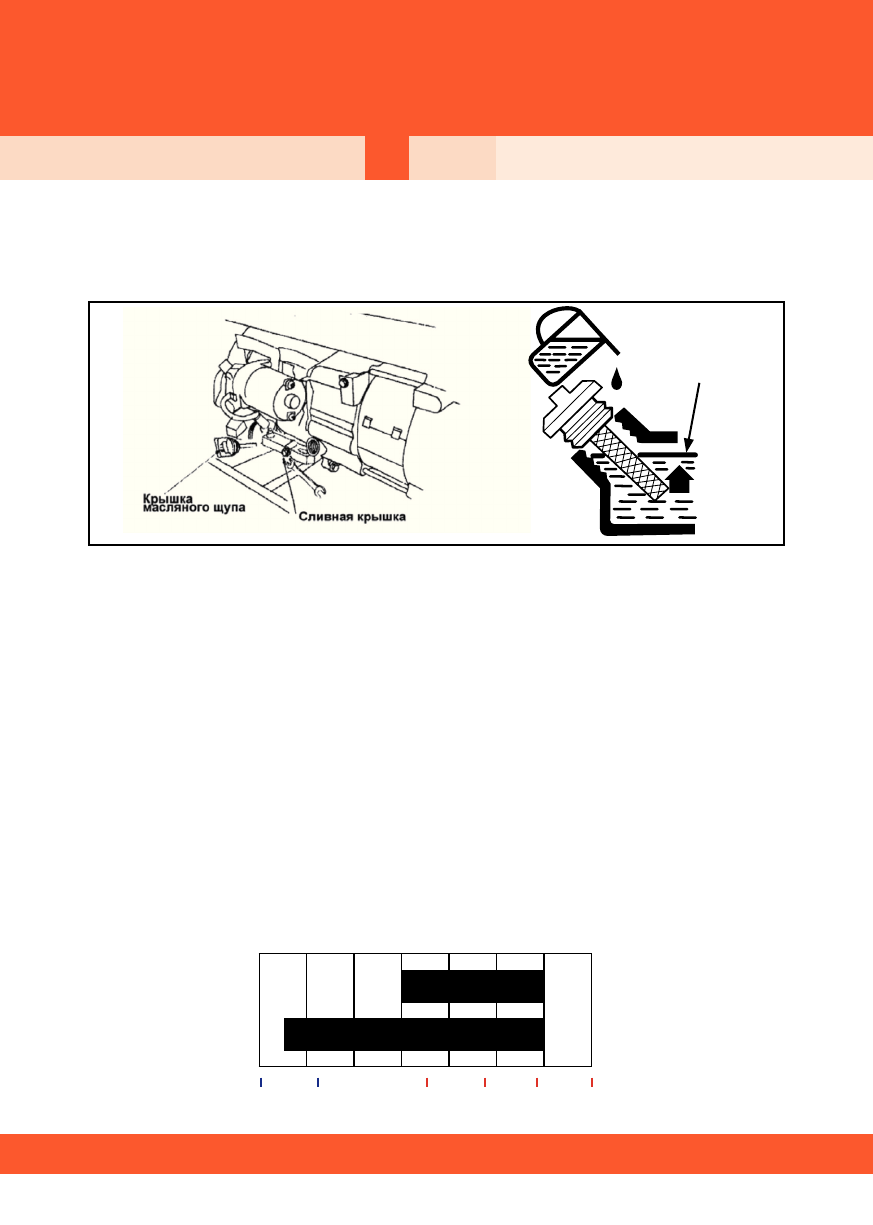 Крышка масляного щупа
Сливная крышка