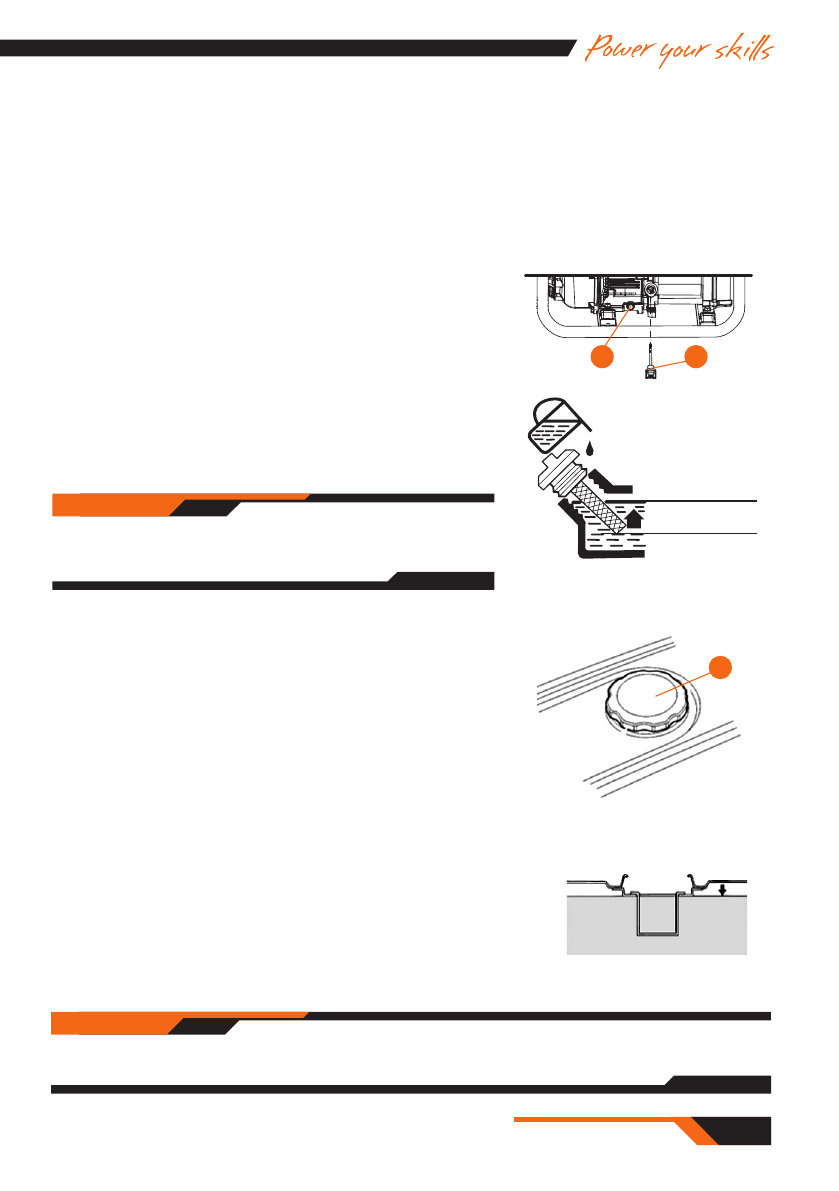 Power your skills