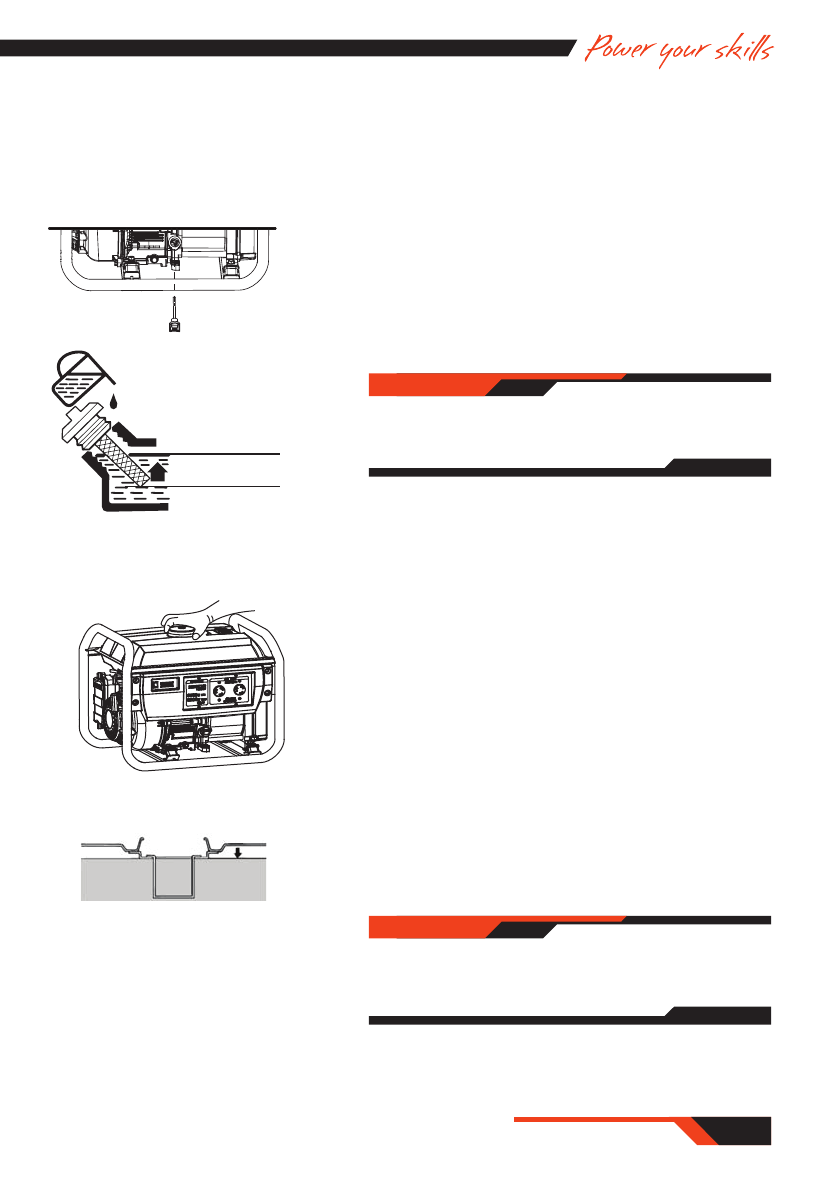 Power your skills