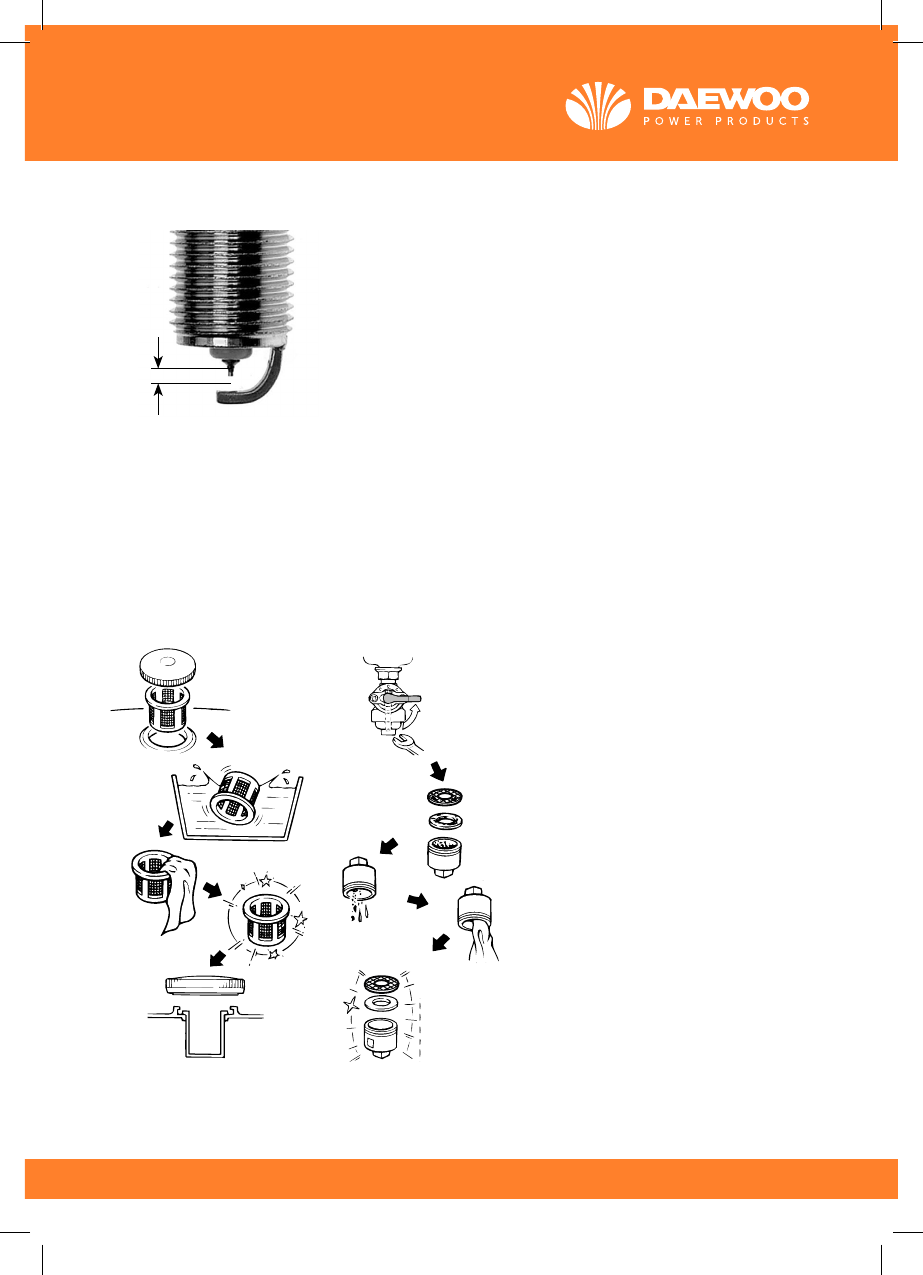 DAEWOO
POWER PRODUCTS