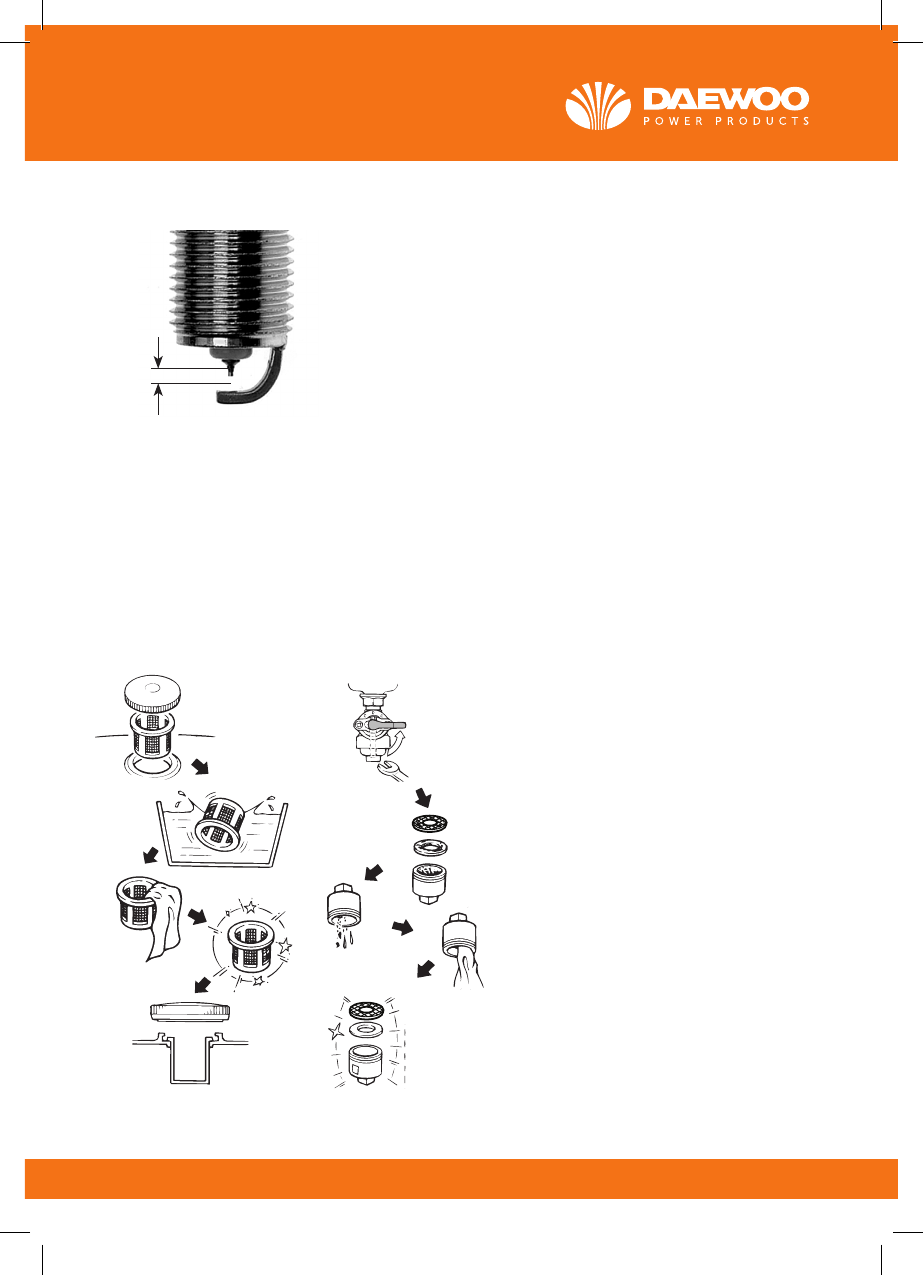 DAEWOO
POWER PRODUCTS