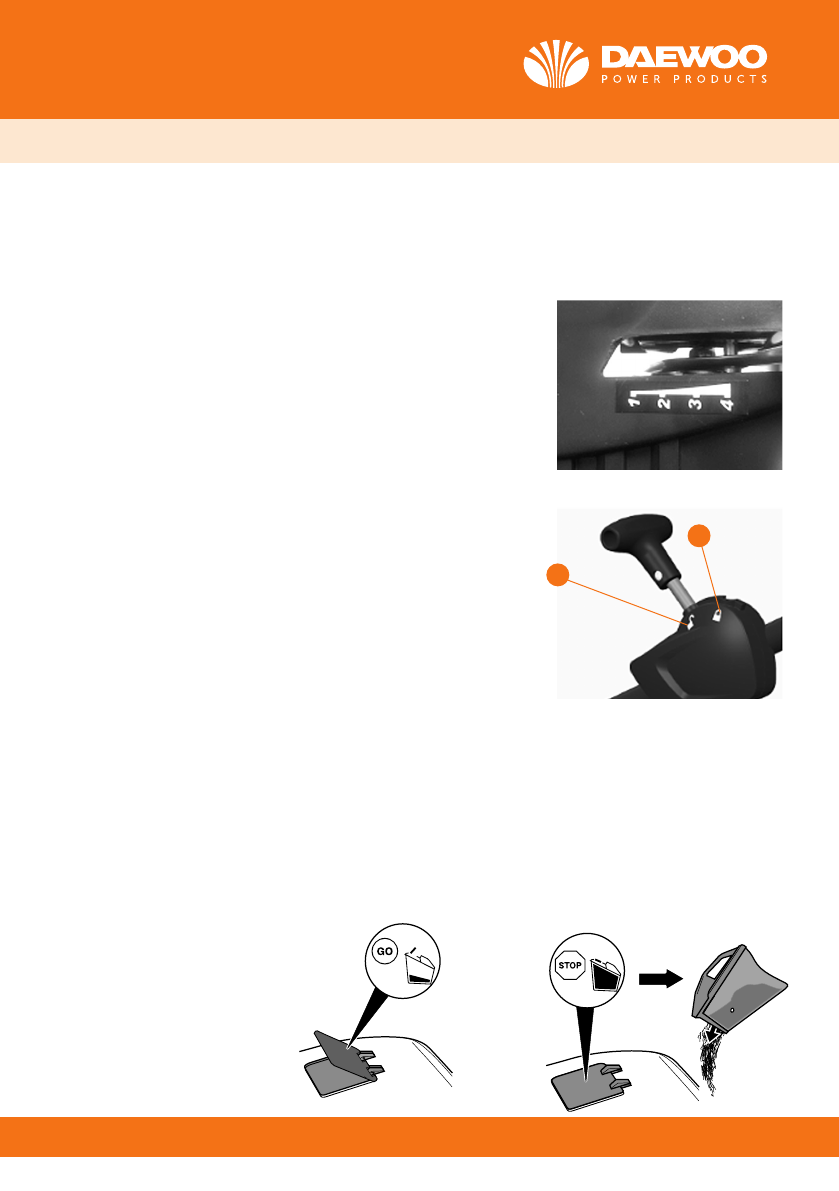 DAEWOO
POWER PRODUCTS

1
2
3
4

GO

STOP