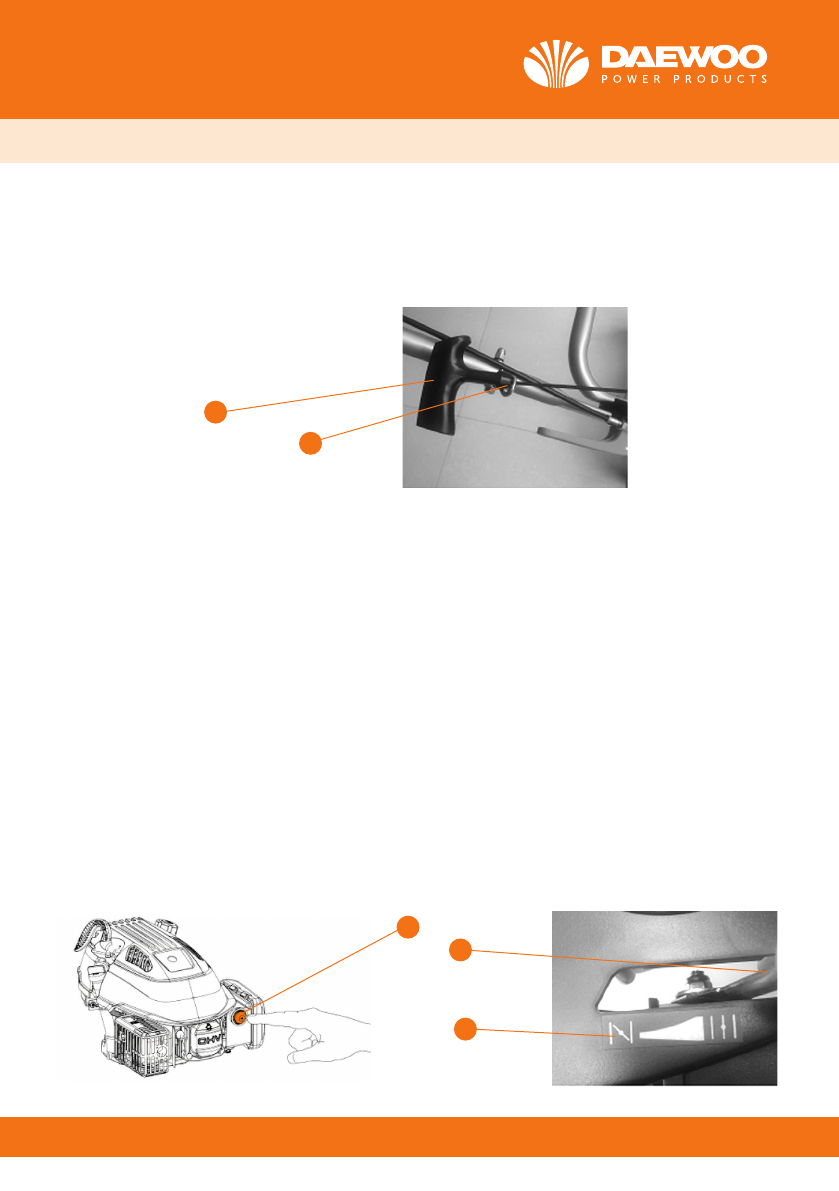 DAEWOO
POWER PRODUCTS

OHV