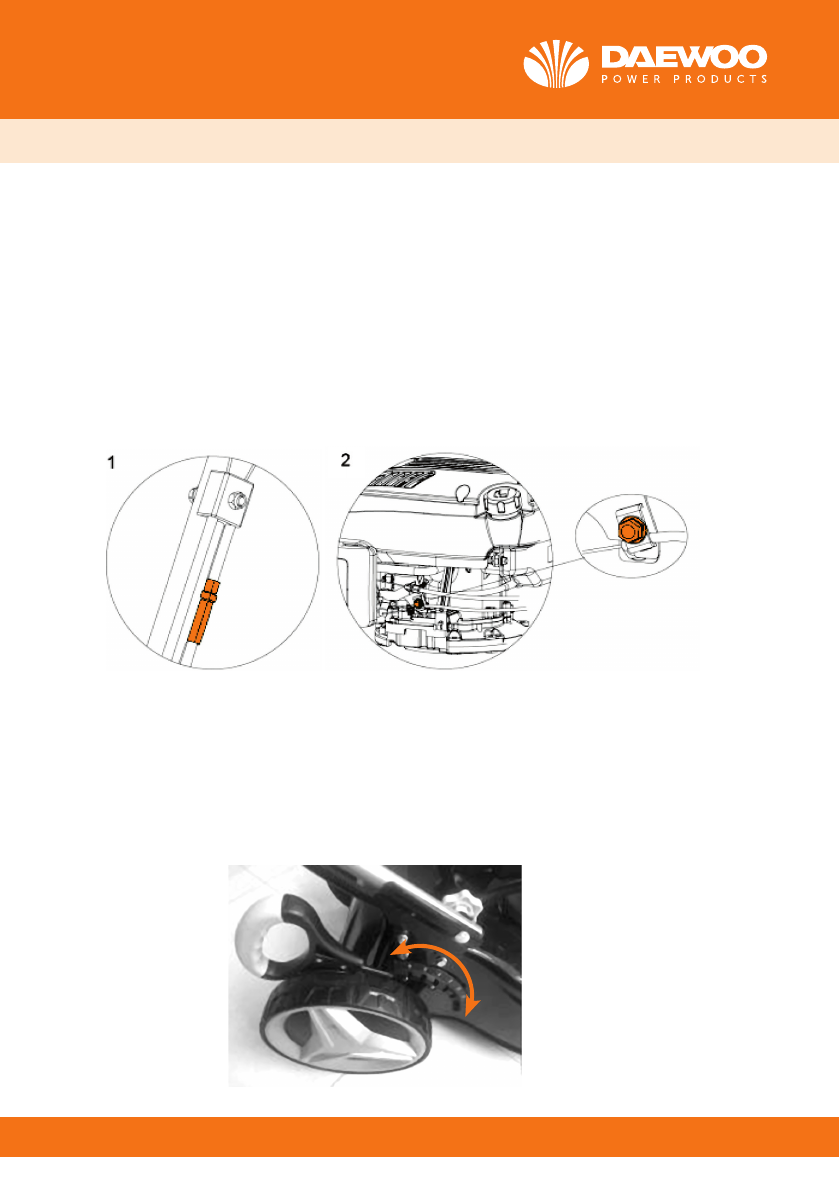 DAEWOO
POWER PRODUCTS

1

2