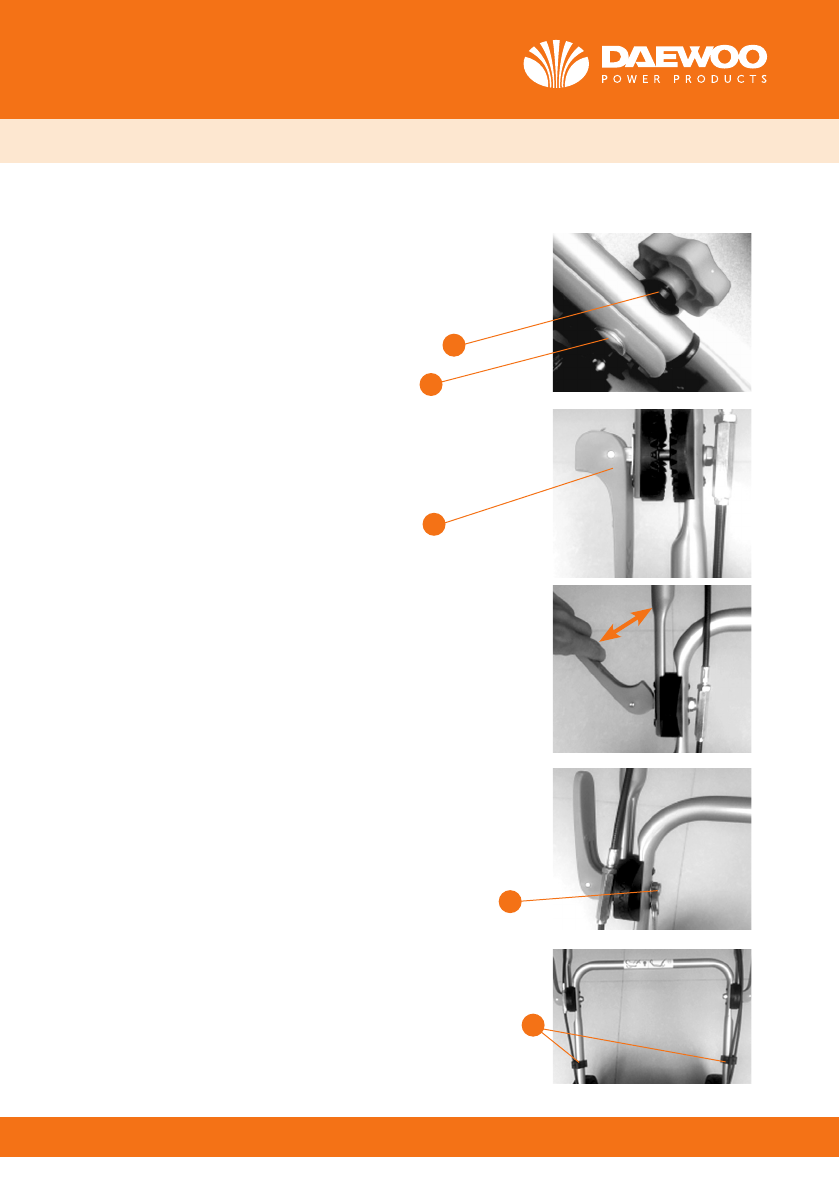 DAEWOO
POWER PRODUCTS