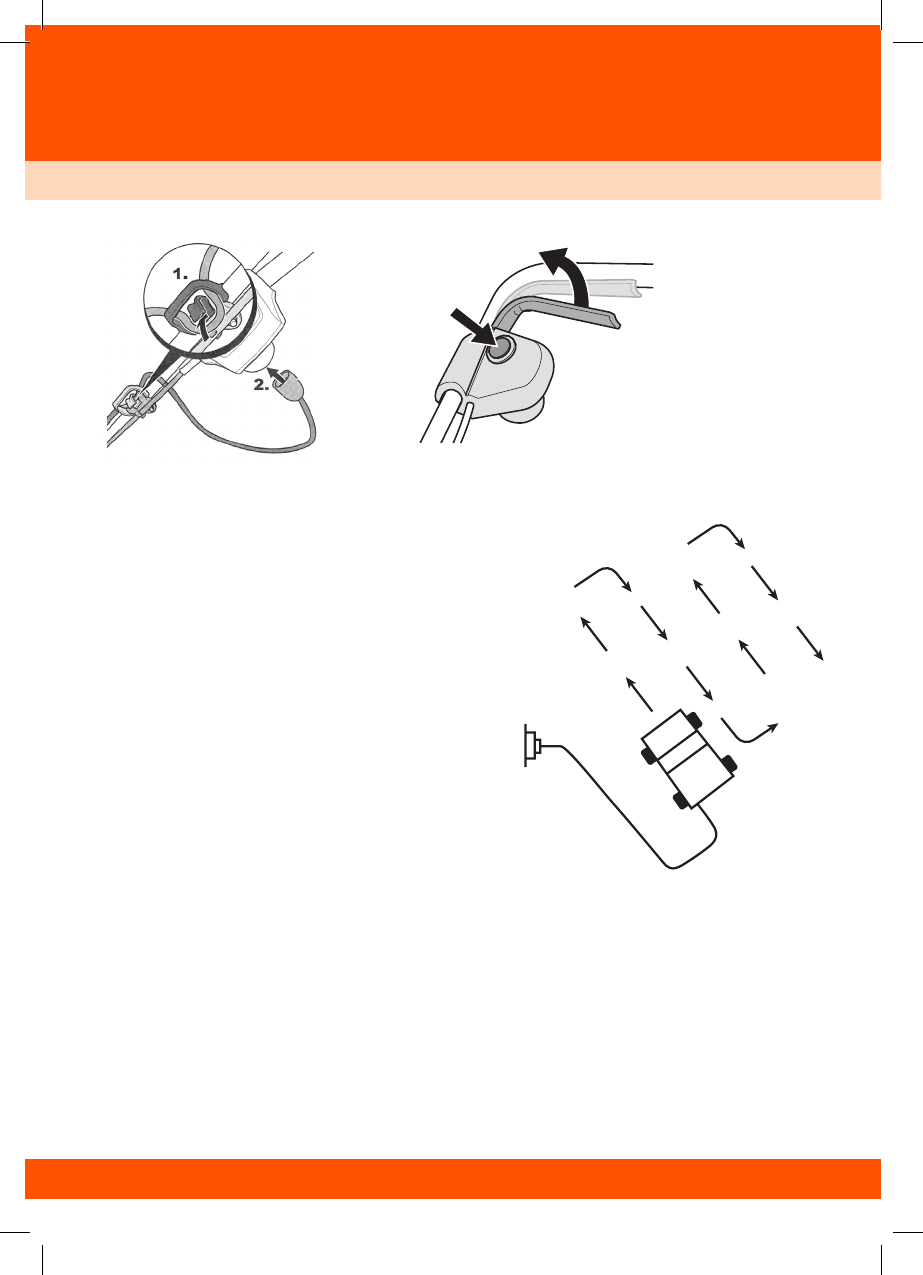 1.

2.