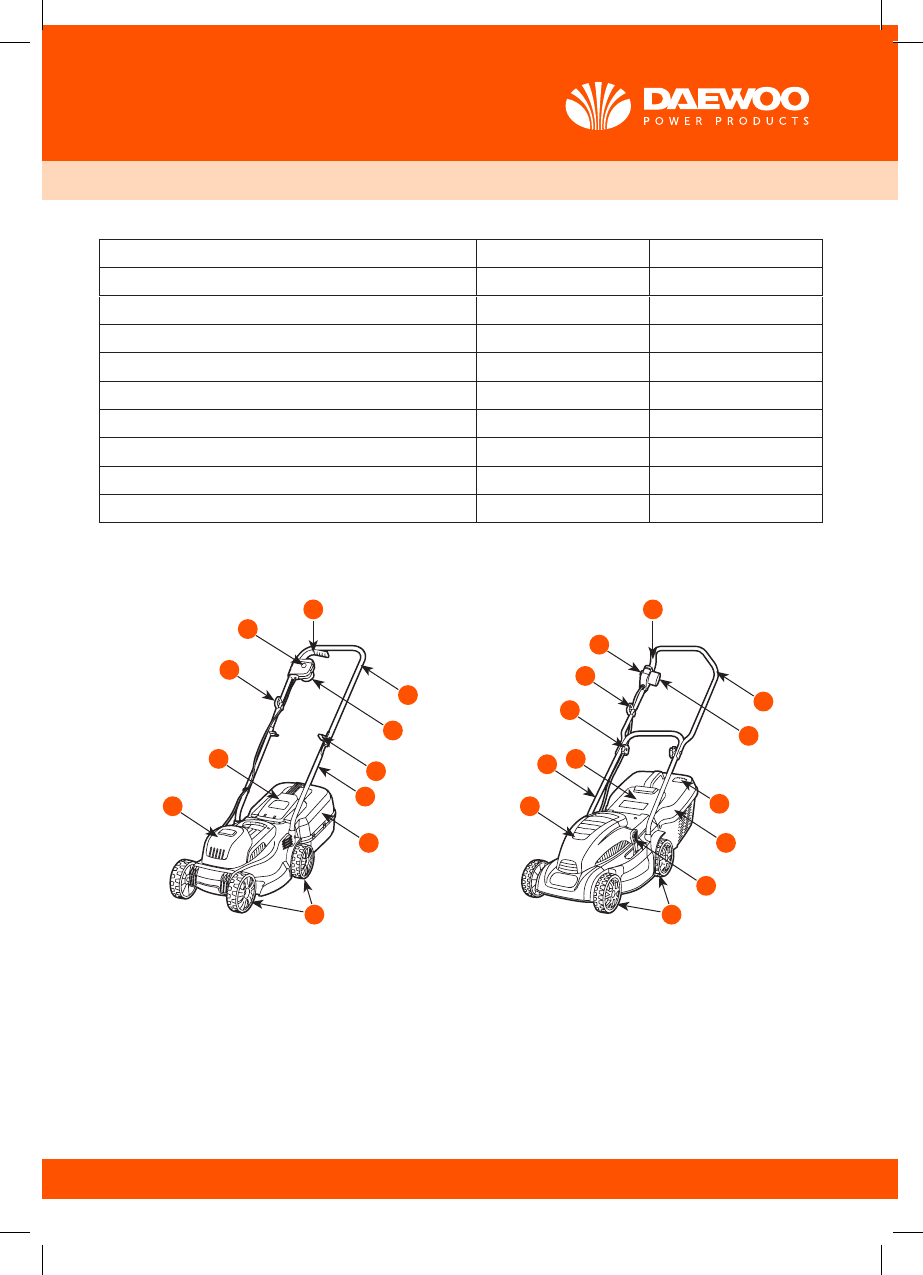 DAEWOO
POWER PRODUCTS