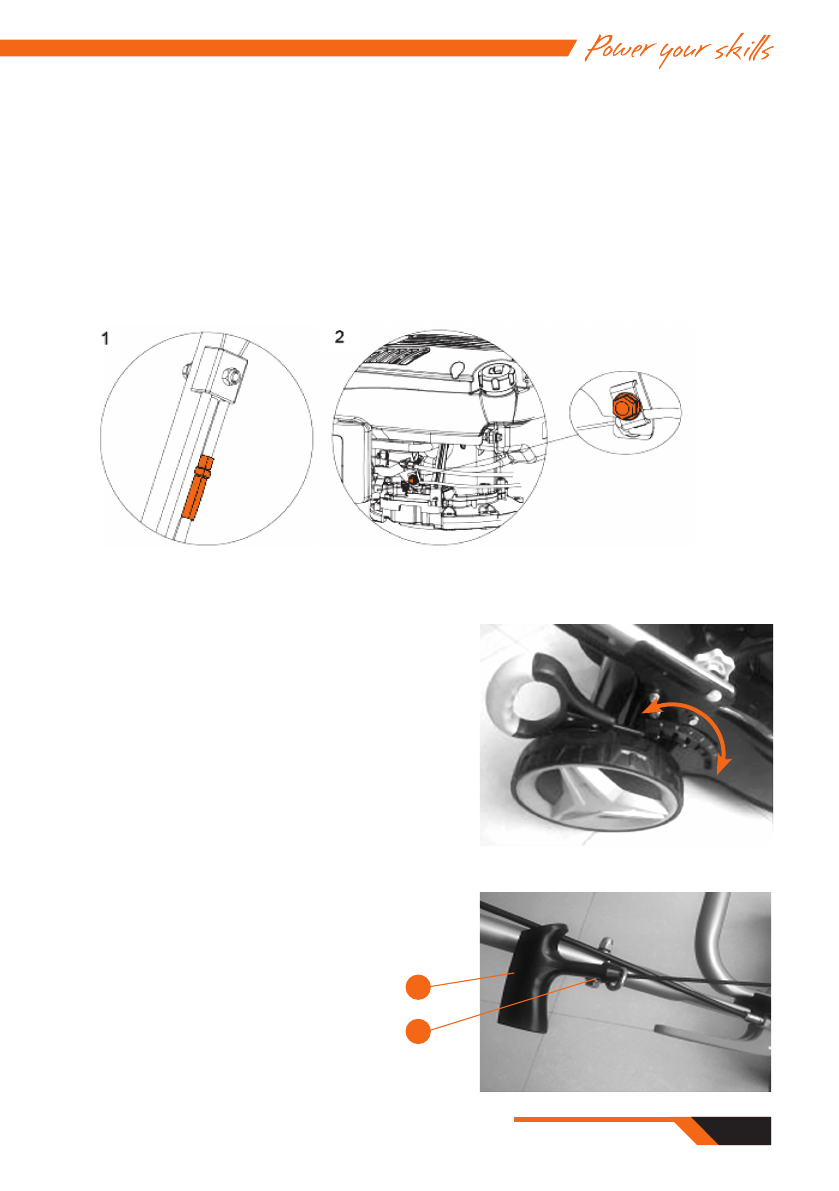 Power your skills

1

2